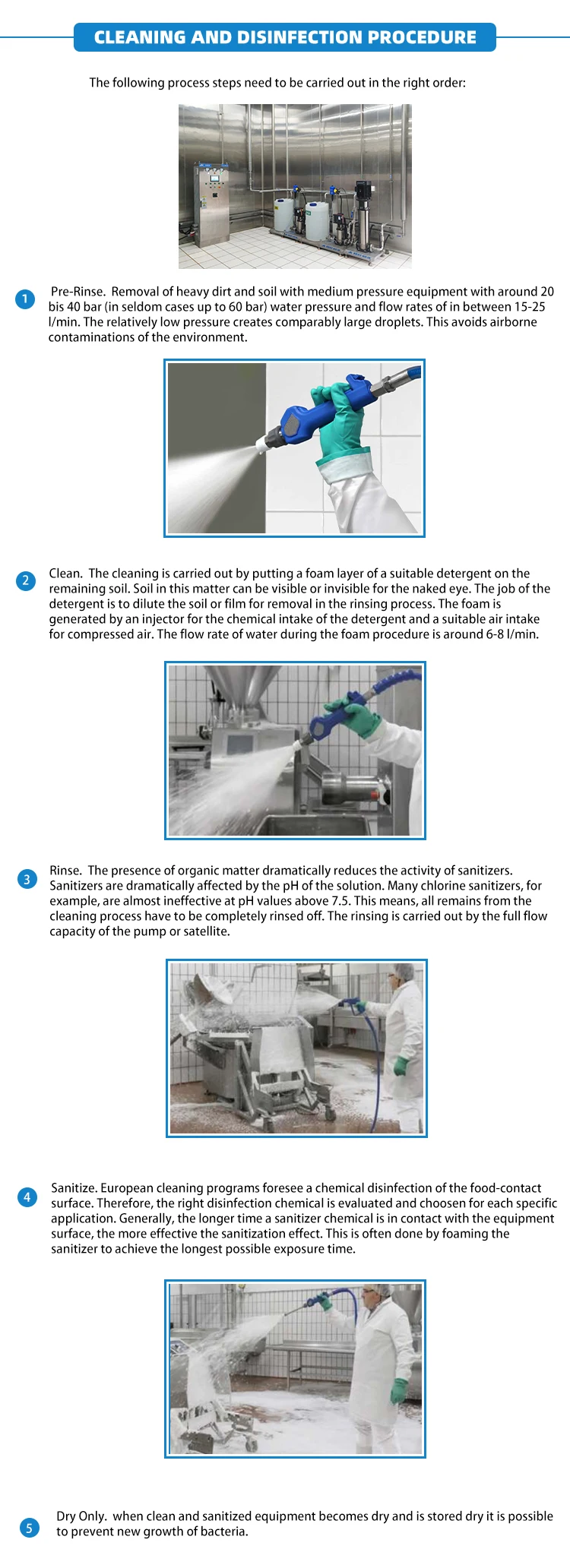 CLEANING AND DISINFECTION PROCEDURE

The following process steps need to be carried out in the right order:

1 Pre-Rinse. Removal of heavy dirt and soil with medium pressure equipment with around 20 bis 40 bar (in seldom cases up to 60 bar) water pressure and flow rates of in between 15-25 l/min. The relatively low pressure creates comparably large droplets. This avoids airborne contaminations of the environment.

2 Clean. The cleaning is carried out by putting a foam layer of a suitable detergent on the remaining soil. Soil in this matter can be visible or invisible for the naked eye. The job of the detergent is to dilute the soil or film for removal in the rinsing process. The foam is generated by an injector for the chemical intake of the detergent and a suitable air intake for compressed air. The flow rate of water during the foam procedure is around 6-8 l/min.

3 Rinse. The presence of organic matter dramatically reduces the activity of sanitizers. Sanitizers are dramatically affected by the pH of the solution. Many chlorine sanitizers, for example, are almost ineffective at pH values above 7.5. This means, all remains from the cleaning process have to be completely rinsed off. The rinsing is carried out by the full flow capacity of the pump or satellite.

4 Sanitize. European cleaning programs foresee a chemical disinfection of the food-contact surface. Therefore, the right disinfection chemical is evaluated and choosen for each specific application. Generally, the longer time a sanitizer chemical is in contact with the equipment surface, the more effective the sanitization effect. This is often done by foaming the sanitizer to achieve the longest possible exposure time.

5 Dry Only. when clean and sanitized equipment becomes dry and is stored dry it is possible to prevent new growth of bacteria.