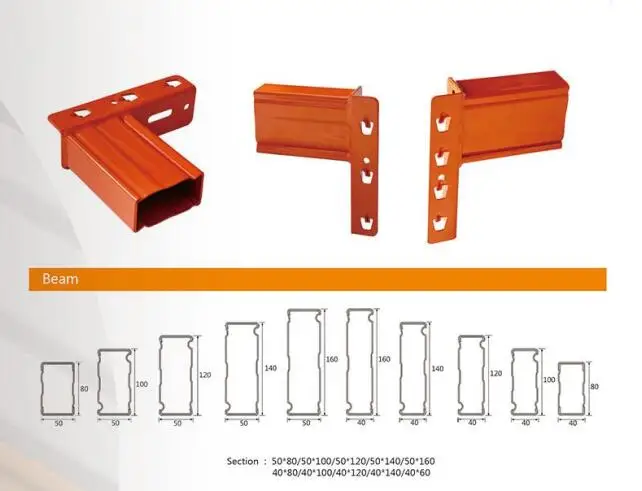 Beam

80
50
100
50
120
50
140
50
160
50
160
40
140
40
120
40
100
40
80
40

Section : 50*80/50*100/50*120/50*140/50*160
40*80/40*100/40*120/40*140/40*60