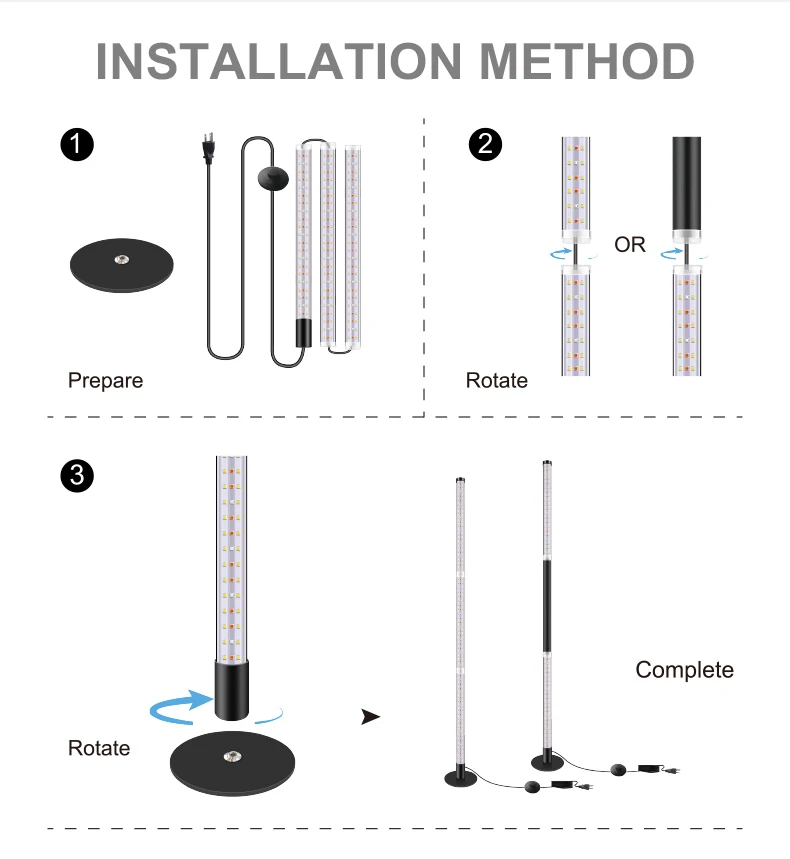 INSTALLATION METHOD

1

Prepare

2

OR

Rotate

3

Rotate

Complete