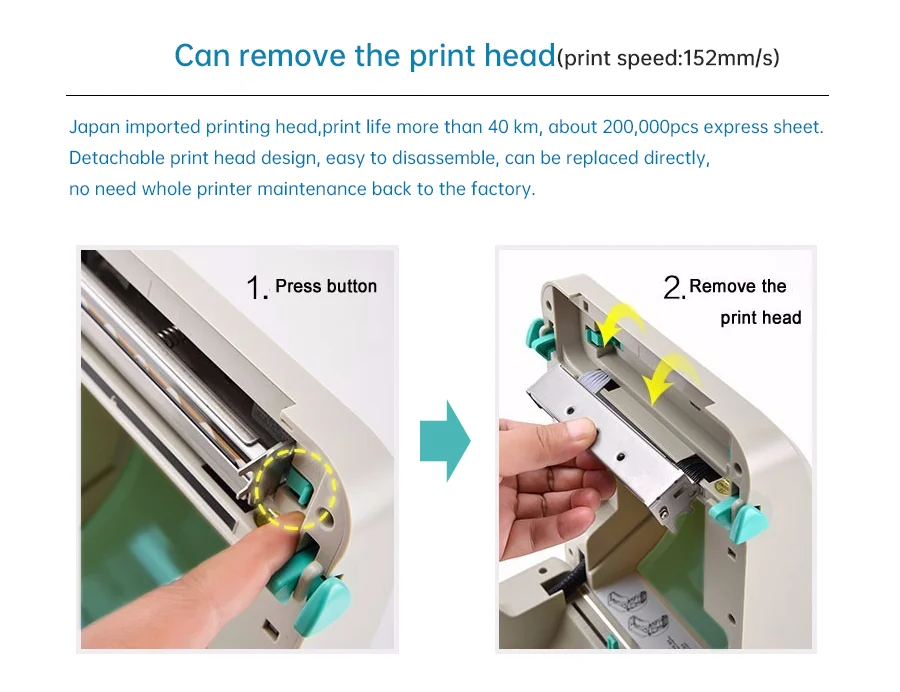 Can remove the print head(print speed:152mm/s)

Japan imported printing head,print life more than 40 km, about 200,000pcs express sheet. Detachable print head design, easy to disassemble, can be replaced directly, no need whole printer maintenance back to the factory.

1. Press button

2. Remove the print head