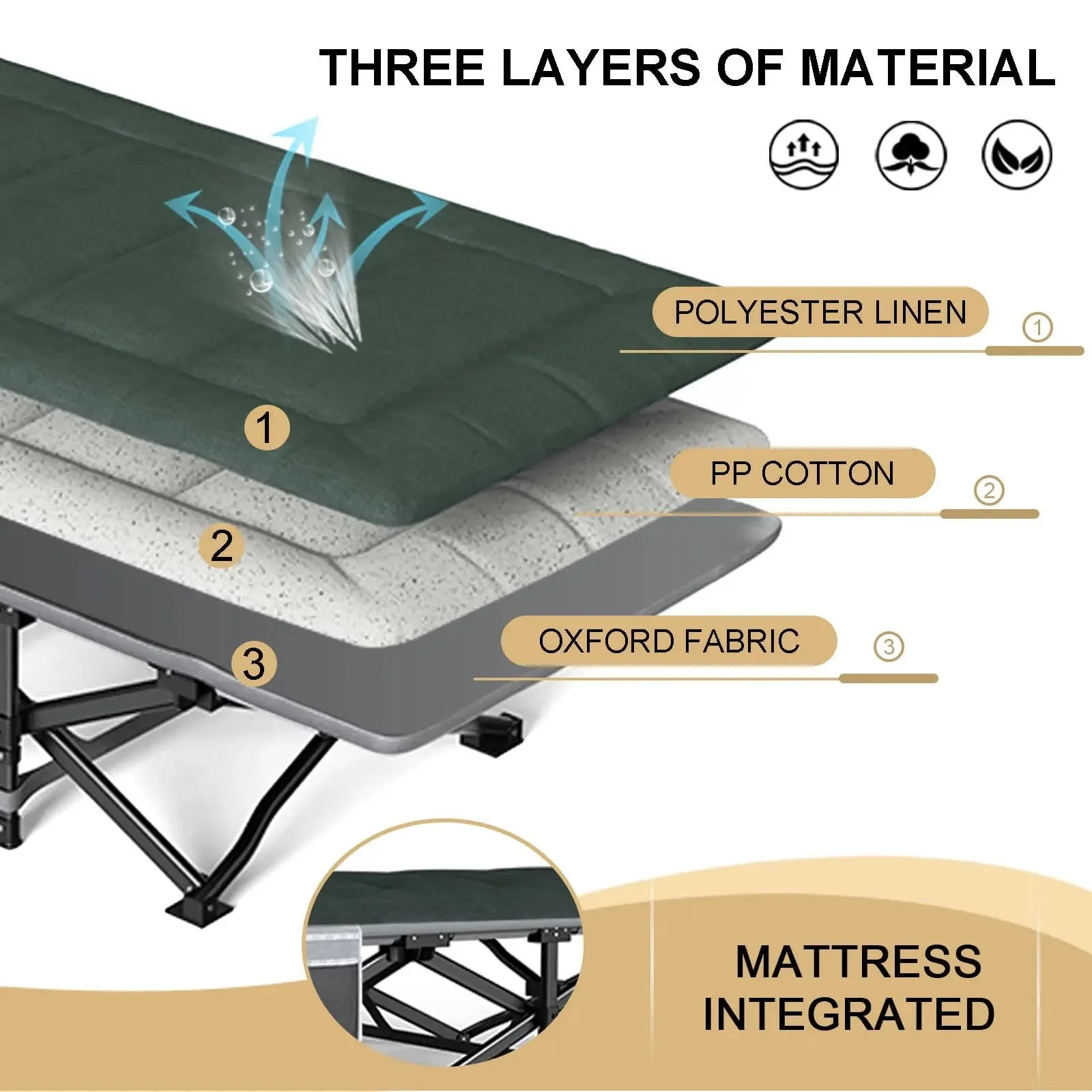 THREE LAYERS OF MATERIAL

POLYESTER LINEN
①

1

PP COTTON
②

2

OXFORD FABRIC
③

3

MATTRESS INTEGRATED