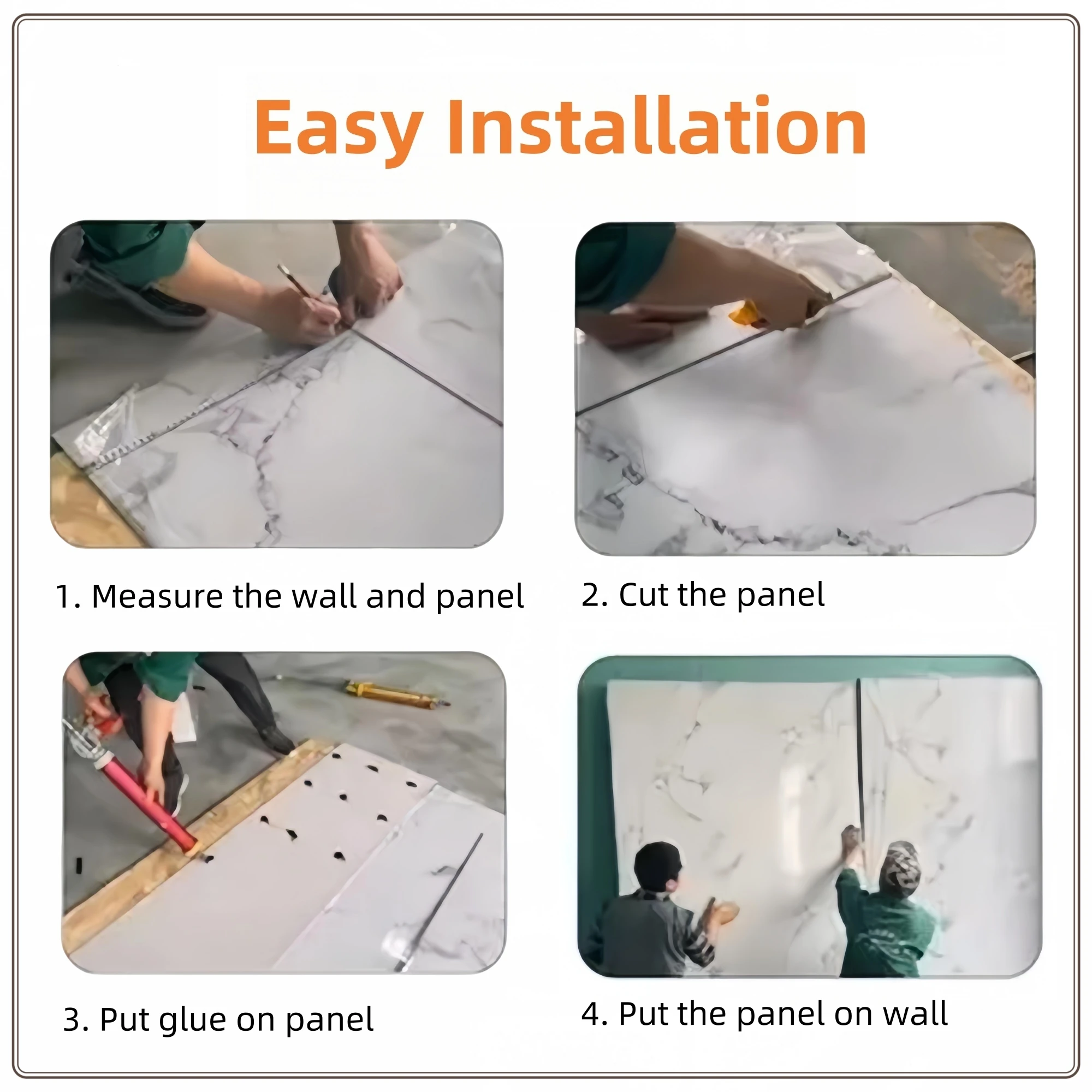 Easy Installation

1. Measure the wall and panel

2. Cut the panel

3. Put glue on panel

4. Put the panel on wall