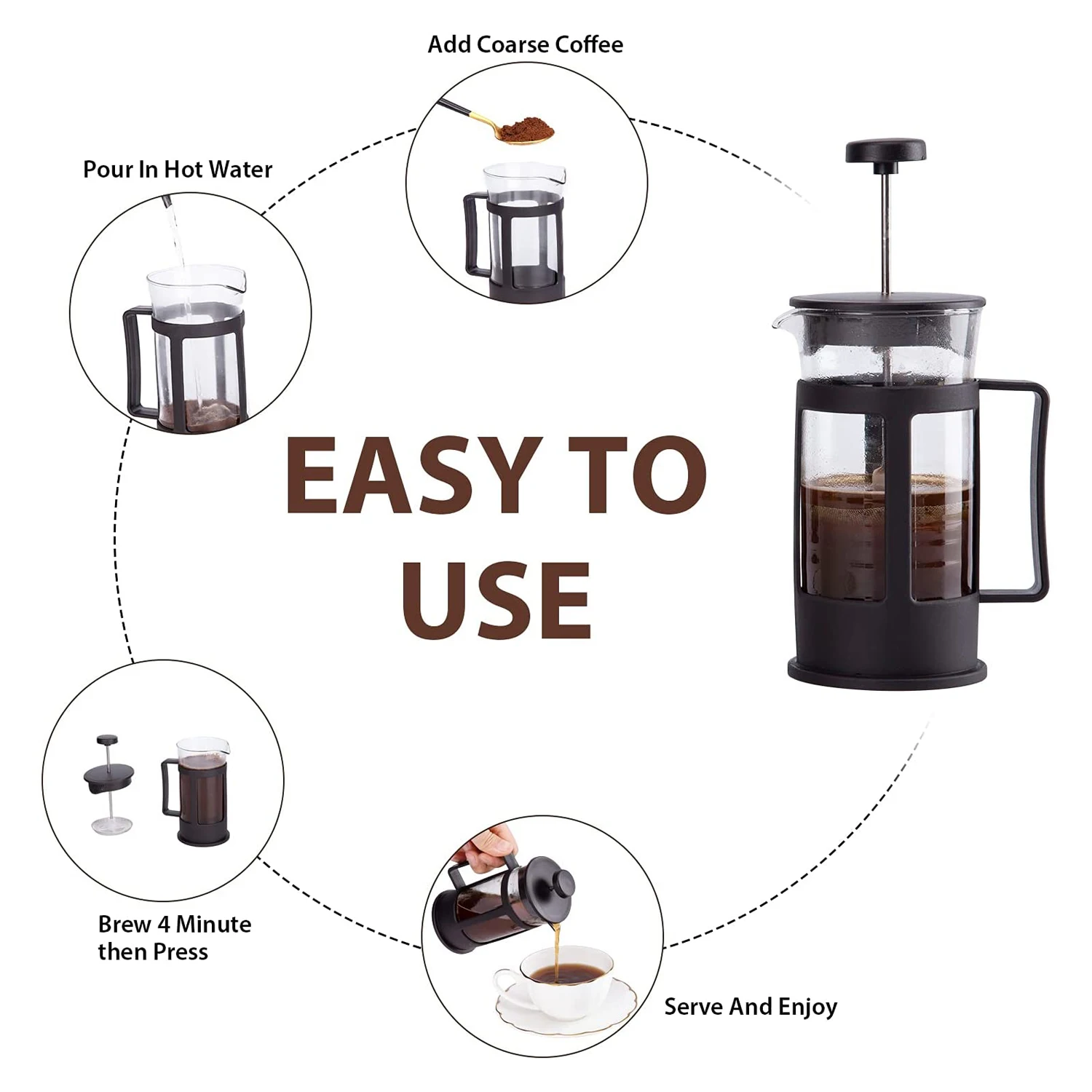 Add Coarse Coffee

Pour In Hot Water

EASY TO USE

Brew 4 Minute then Press

Serve And Enjoy