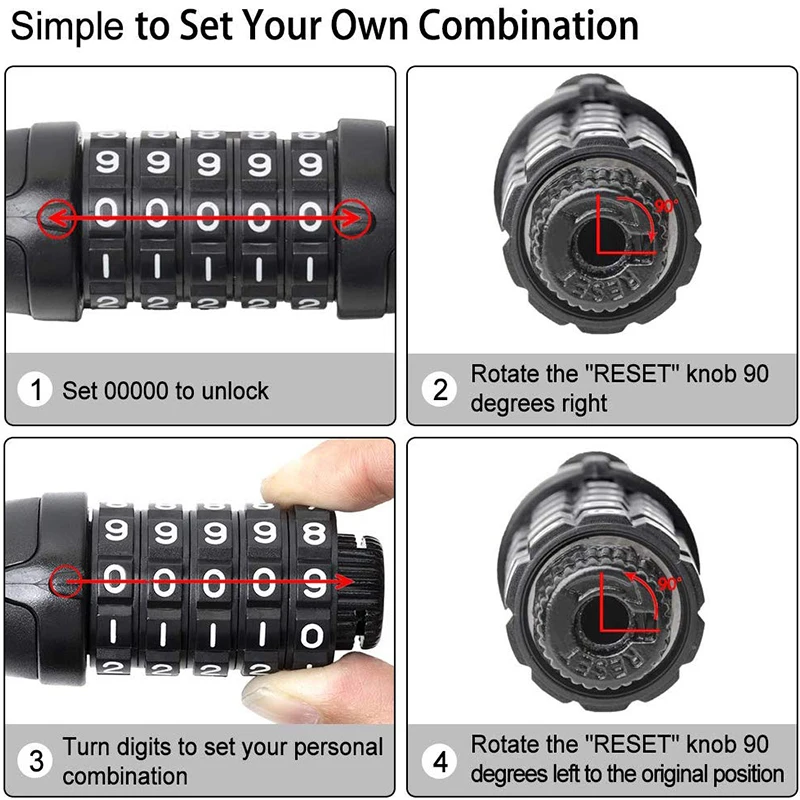 Simple to Set Your Own Combination

9 9 9 9 9
0 0 0 0 0
1 1 1 1 1
2 2 2 2 2

1 Set 00000 to unlock

90°
RESET

2 Rotate the "RESET" knob 90 degrees right

9 9 9 9 8
0 0 0 0 9
1 1 1 1 0
2 2 2 2

3 Turn digits to set your personal combination

90°
RESET

4 Rotate the "RESET" knob 90 degrees left to the original position