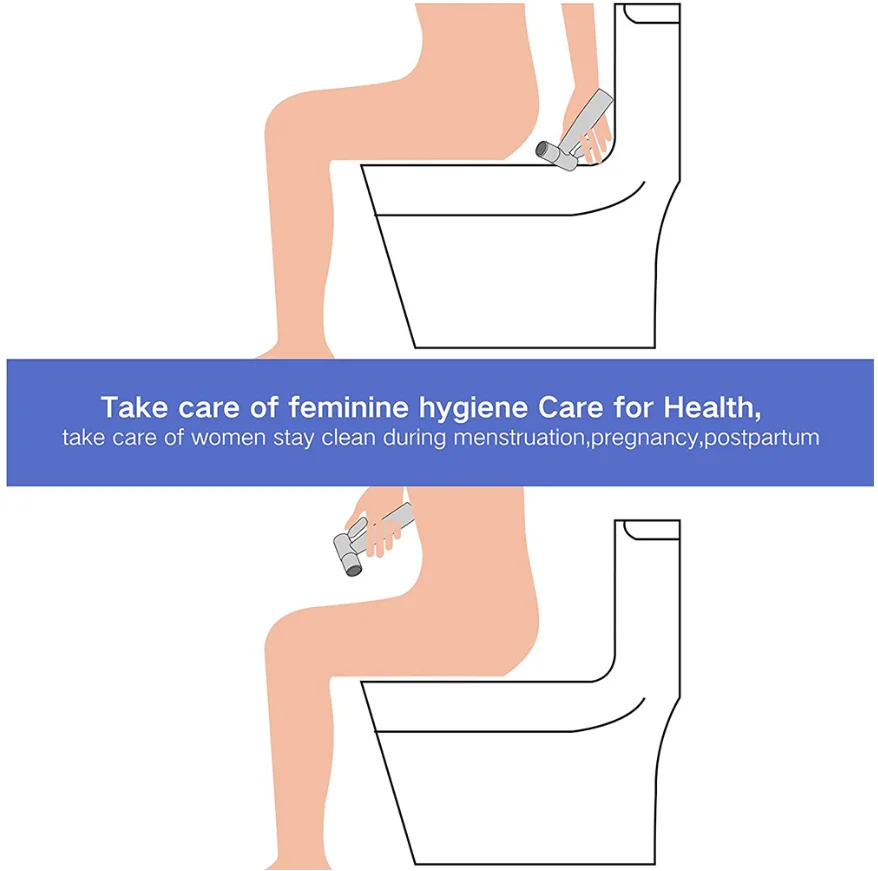 Take care of feminine hygiene Care for Health,
take care of women stay clean during menstruation,pregnancy,postpartum