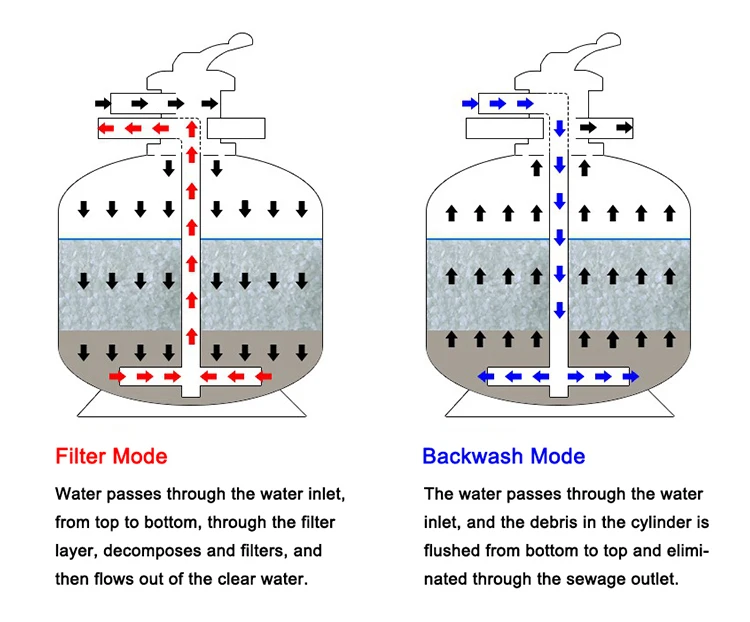 Filter Mode

Water passes through the water inlet, from top to bottom, through the filter layer, decomposes and filters, and then flows out of the clear water.

Backwash Mode

The water passes through the water inlet, and the debris in the cylinder is flushed from bottom to top and eliminated through the sewage outlet.