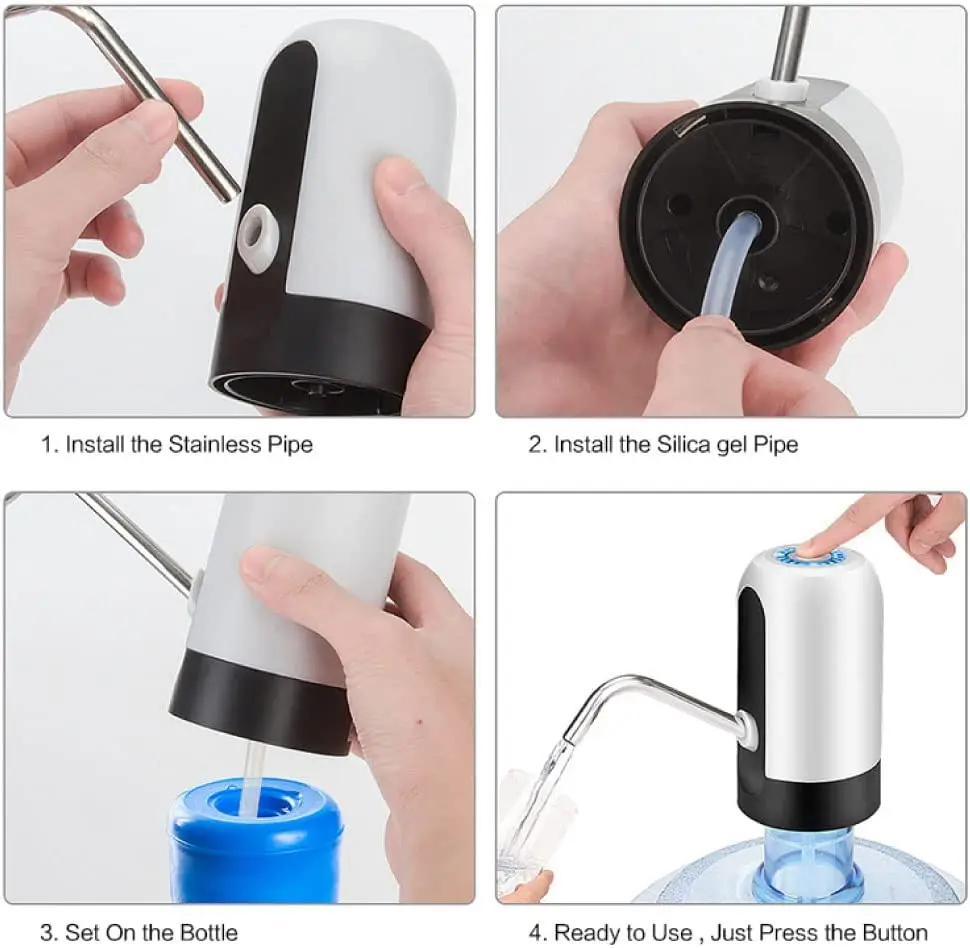 1. Install the Stainless Pipe

2. Install the Silica gel Pipe

3. Set On the Bottle

4. Ready to Use , Just Press the Button