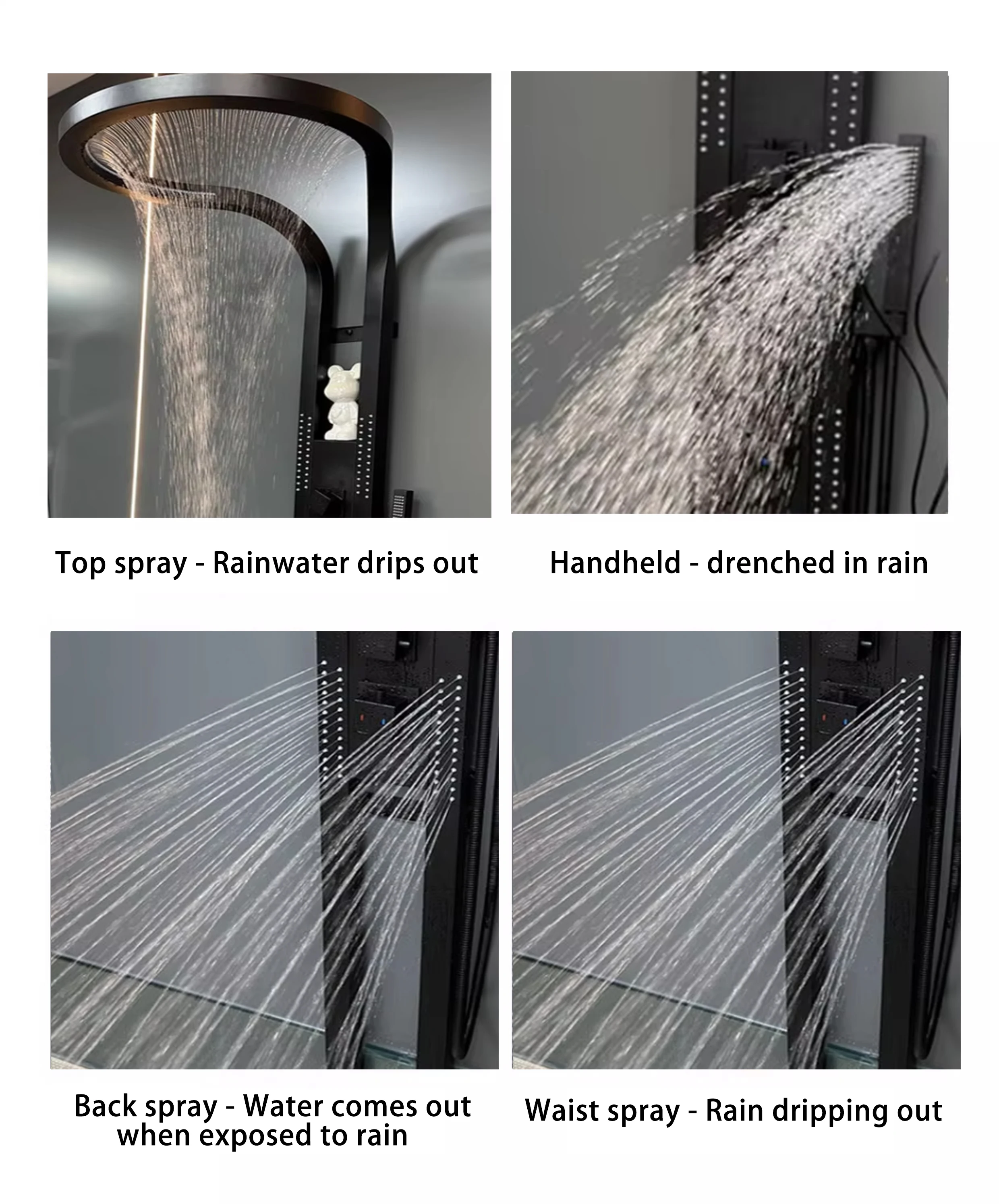 Top spray - Rainwater drips out

Handheld - drenched in rain

Back spray - Water comes out when exposed to rain

Waist spray - Rain dripping out