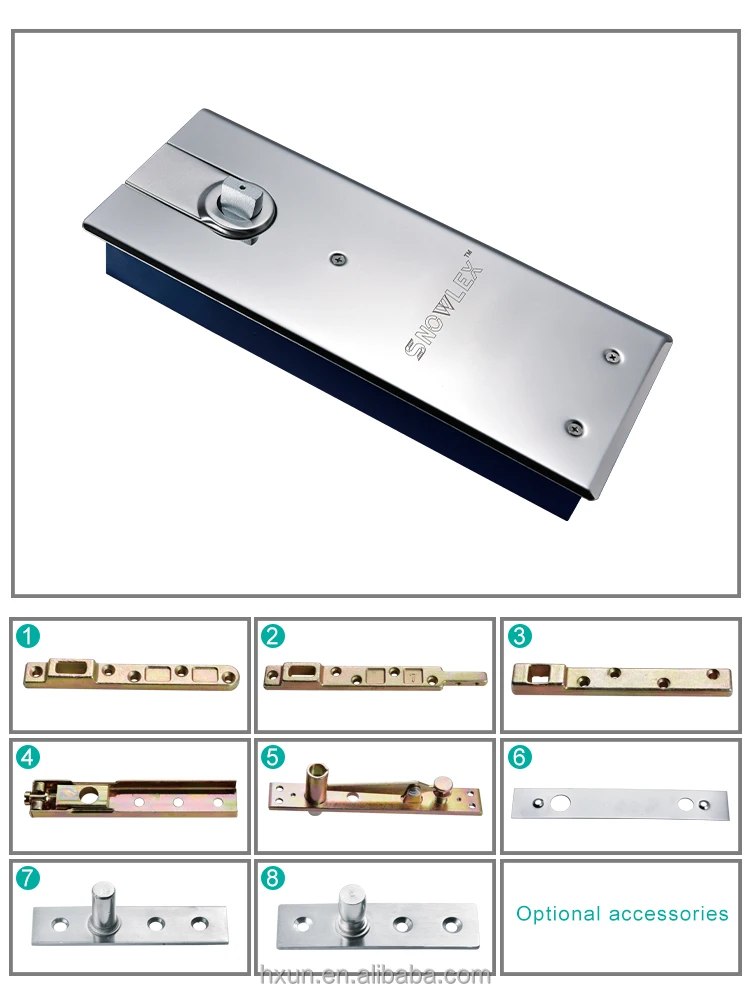 SNOWLEX™

1

2

3

4

5

6

7

8

Optional accessories

hxun.en.alibaba.com