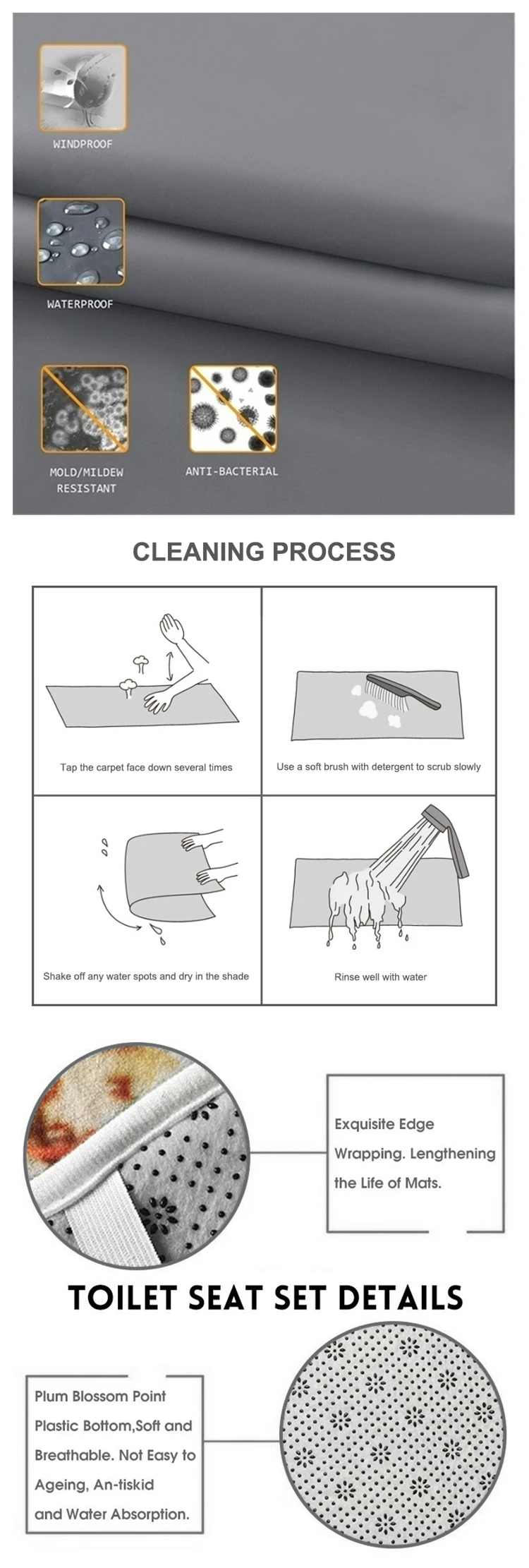 WINDPROOF

WATERPROOF

MOLD/MILDEW RESISTANT

ANTI-BACTERIAL

CLEANING PROCESS

Tap the carpet face down several times

Use a soft brush with detergent to scrub slowly

Shake off any water spots and dry in the shade

Rinse well with water

Exquisite Edge Wrapping. Lengthening the Life of Mats.

TOILET SEAT SET DETAILS

Plum Blossom Point Plastic Bottom,Soft and Breathable. Not Easy to Ageing, An-tiskid and Water Absorption.