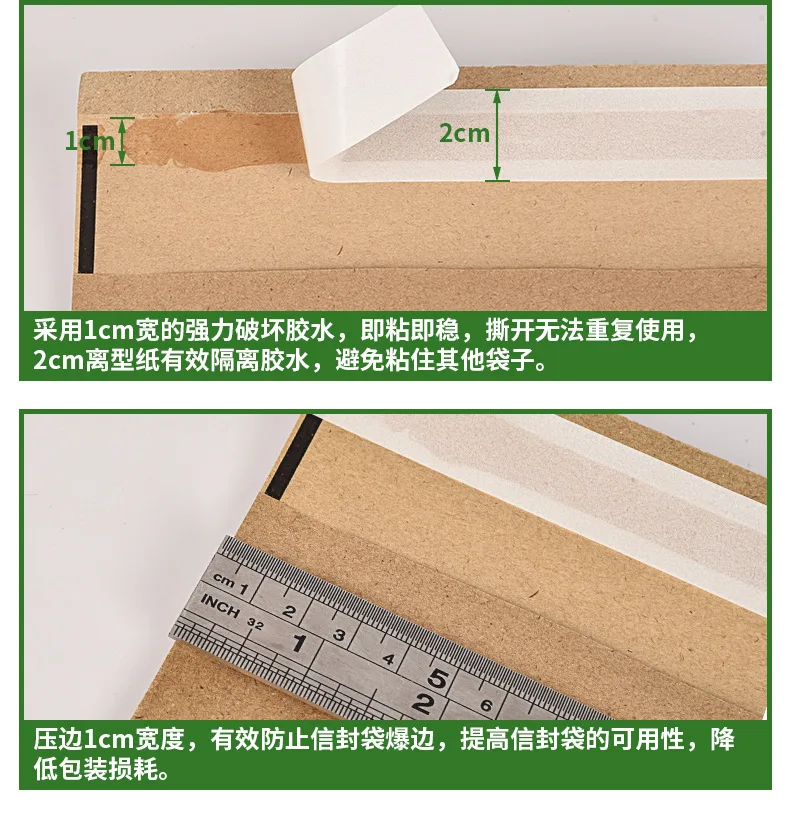 1cm

2cm

采用1cm宽的强力破坏胶水，即粘即稳，撕开无法重复使用，2cm离型纸有效隔离胶水，避免粘住其他袋子。

cm 1 2 3 4 5 6

INCH 32 1 2

压边1cm宽度，有效防止信封袋爆边，提高信封袋的可用性，降低包装损耗。