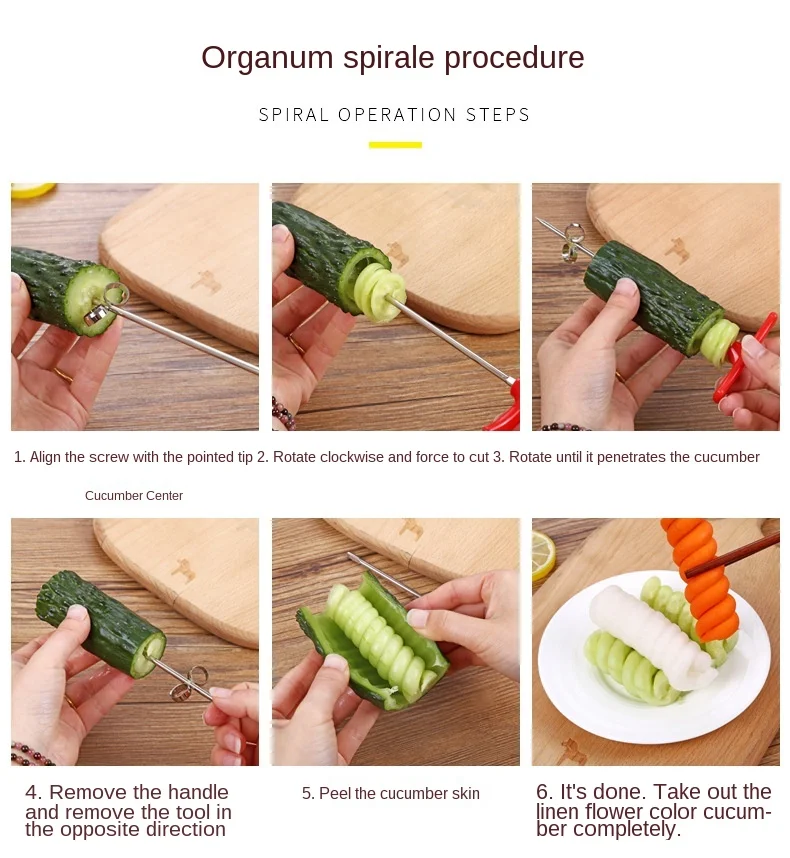 Organum spirale procedure

SPIRAL OPERATION STEPS

1. Align the screw with the pointed tip 2. Rotate clockwise and force to cut 3. Rotate until it penetrates the cucumber

Cucumber Center

4. Remove the handle and remove the tool in the opposite direction

5. Peel the cucumber skin

6. It's done. Take out the linen flower color cucumber completely.