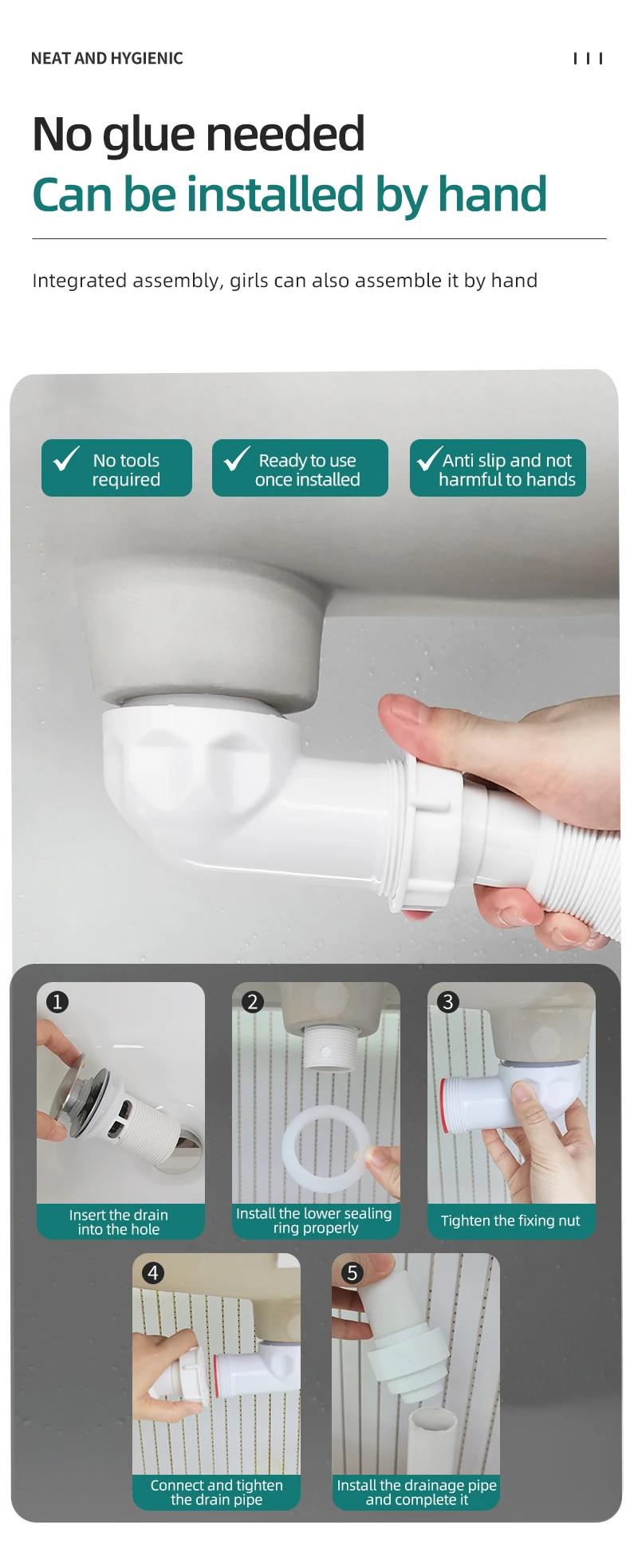 NEAT AND HYGIENIC

No glue needed
Can be installed by hand

Integrated assembly, girls can also assemble it by hand

No tools required

Ready to use once installed

Anti slip and not harmful to hands

1
Insert the drain into the hole

2
Install the lower sealing ring properly

3
Tighten the fixing nut

4
Connect and tighten the drain pipe

5
Install the drainage pipe and complete it