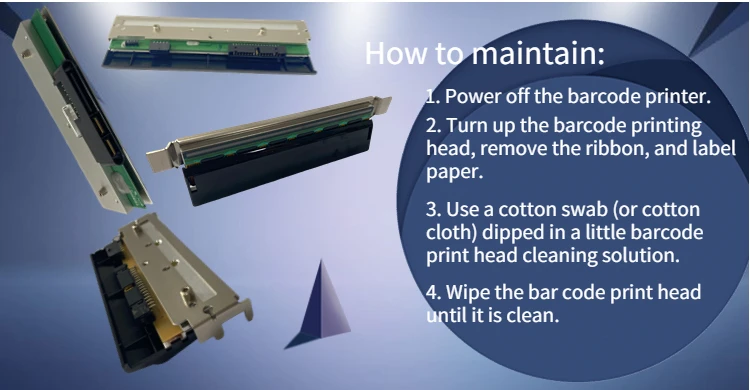 How to maintain:

1. Power off the barcode printer.

2. Turn up the barcode printing head, remove the ribbon, and label paper.

3. Use a cotton swab (or cotton cloth) dipped in a little barcode print head cleaning solution.

4. Wipe the bar code print head until it is clean.