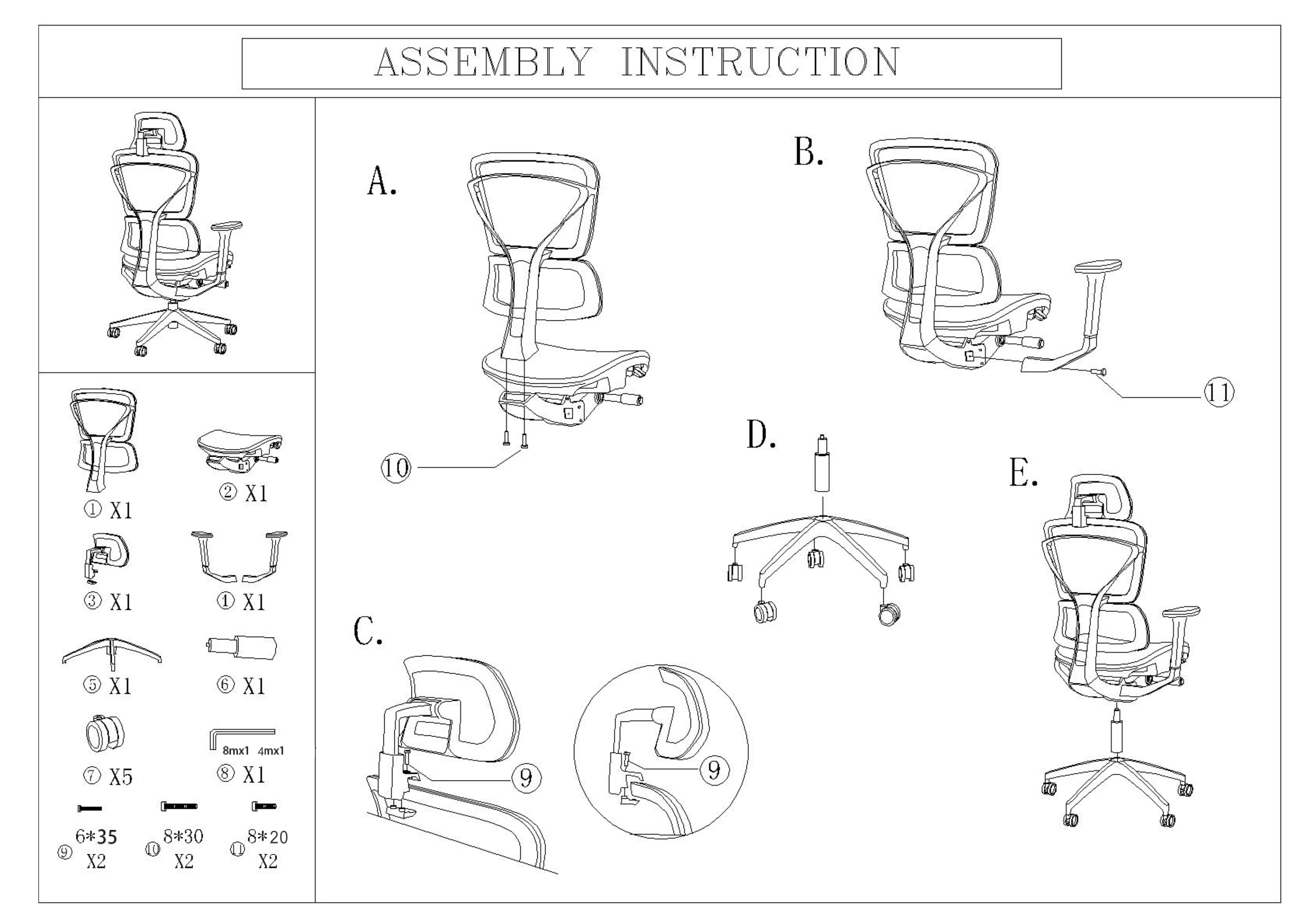 ASSEMBLY INSTRUCTION

① X1
② X1
③ X1
① X1
⑤ X1
⑥ X1
⑦ X5
8mx1 4mx1
⑧ X1
⑨ 6*35 X2
⑩ 8*30 X2
⑪ 8*20 X2

A.
10

B.
11

C.
9
9

D.

E.