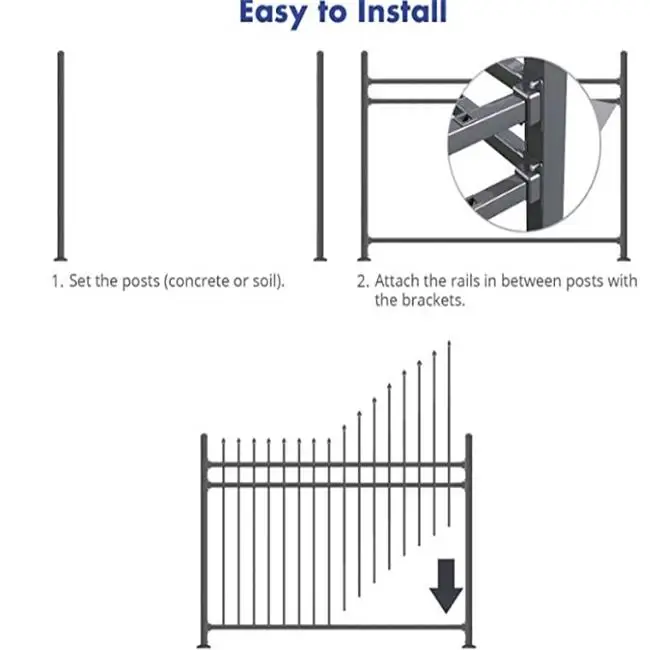 Easy to Install

1. Set the posts (concrete or soil).

2. Attach the rails in between posts with the brackets.