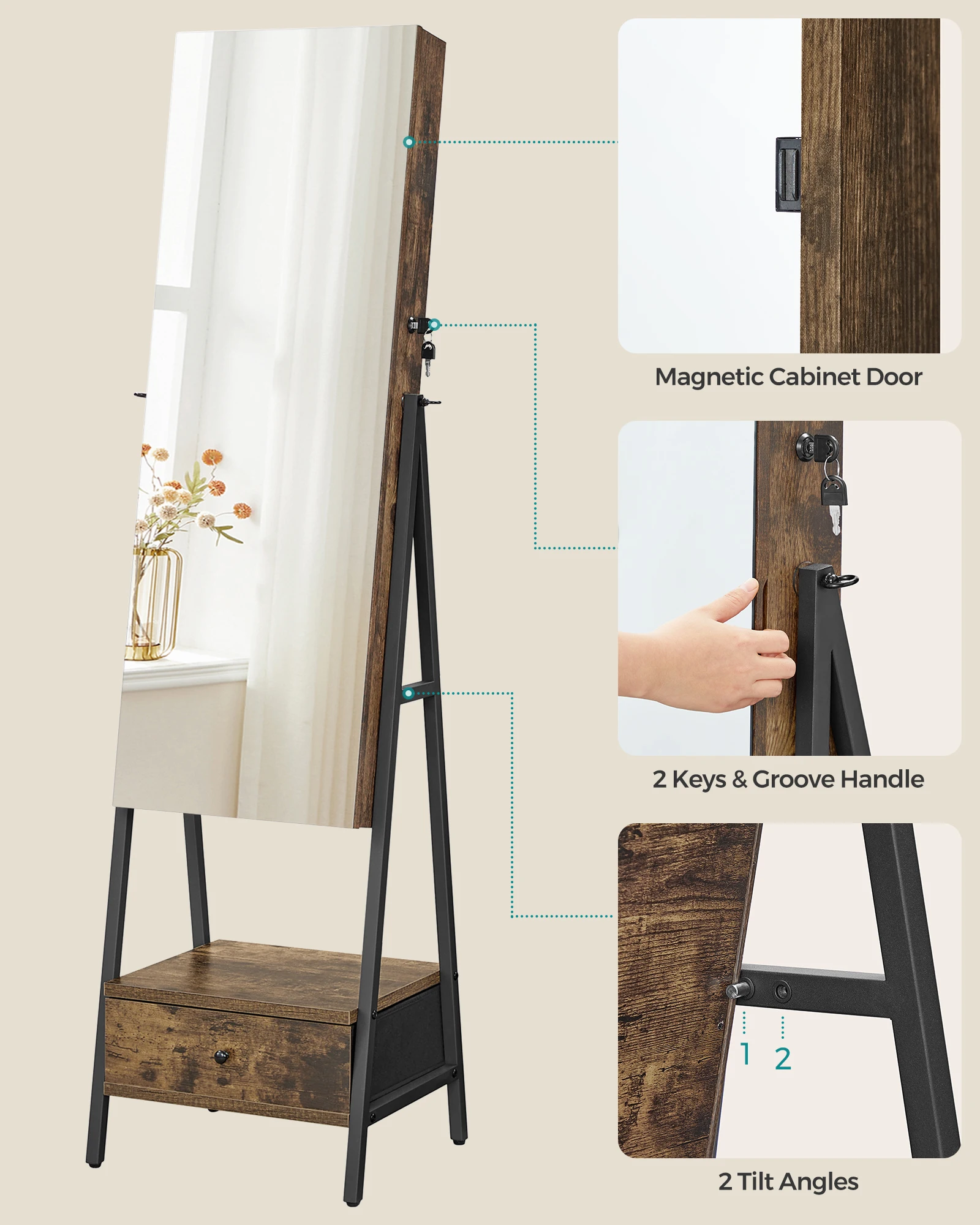 Magnetic Cabinet Door

2 Keys & Groove Handle

1 2

2 Tilt Angles