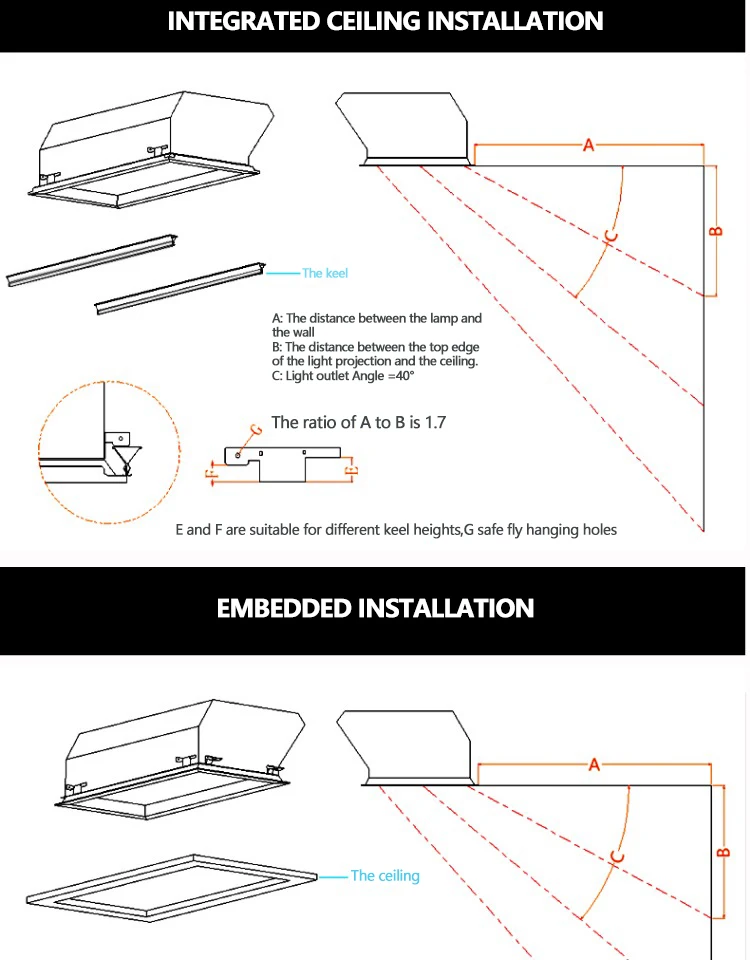 INTEGRATED CEILING INSTALLATION

A

B

C

The keel

A: The distance between the lamp and the wall
B: The distance between the top edge of the light projection and the ceiling.
C: Light outlet Angle =40°

The ratio of A to B is 1.7

G

F

E

E and F are suitable for different keel heights,G safe fly hanging holes

EMBEDDED INSTALLATION

A

B

C

The ceiling