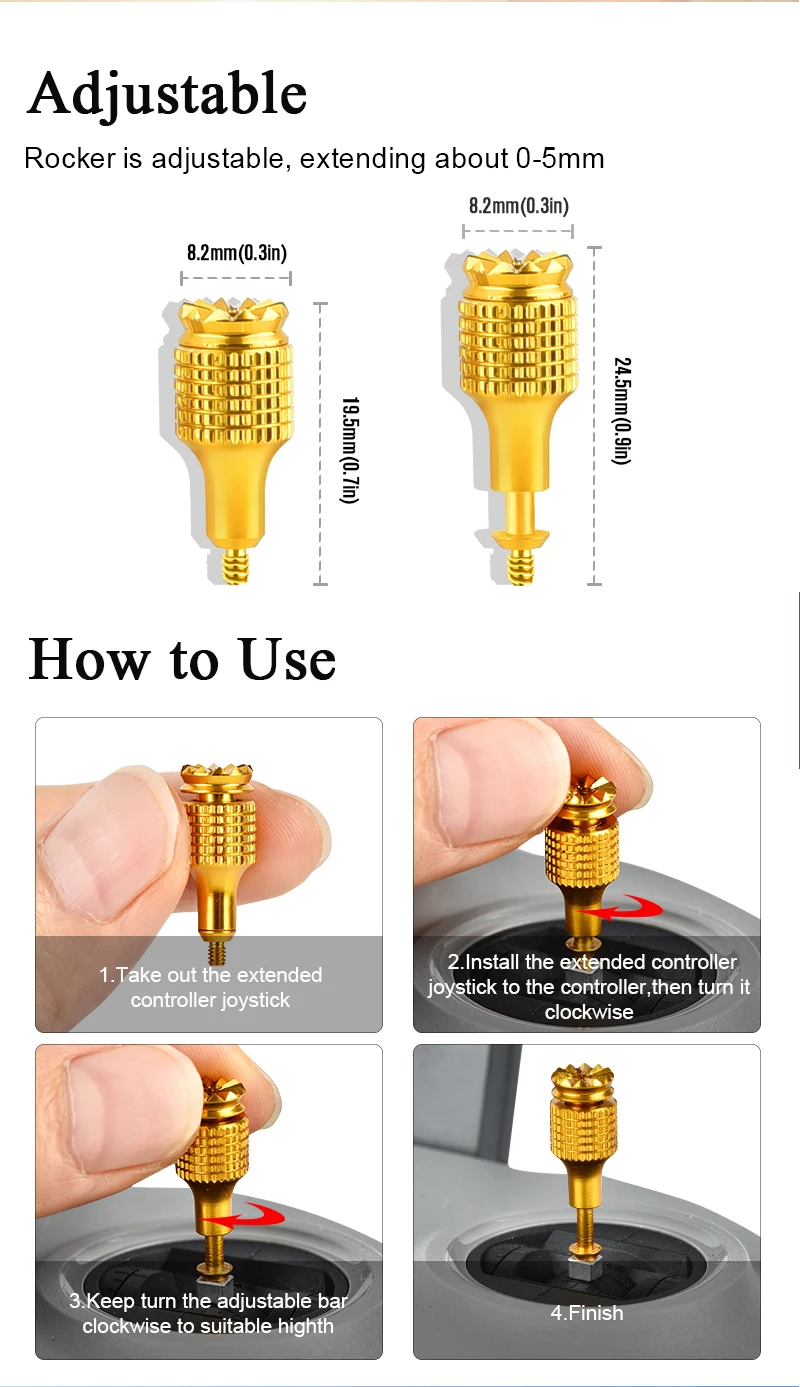 Adjustable

Rocker is adjustable, extending about 0-5mm

8.2mm(0.3in)

19.5mm(0.7in)

8.2mm(0.3in)

24.5mm(0.9in)

How to Use

1.Take out the extended controller joystick

2.Install the extended controller joystick to the controller,then turn it clockwise

3.Keep turn the adjustable bar clockwise to suitable highth

4.Finish