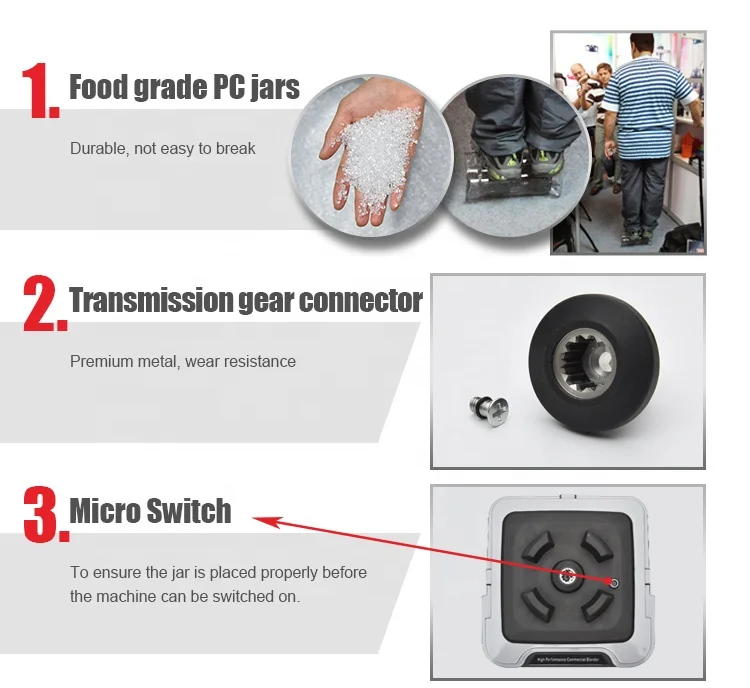 1. Food grade PC jars

Durable, not easy to break

2. Transmission gear connector

Premium metal, wear resistance

3. Micro Switch

To ensure the jar is placed properly before the machine can be switched on.

High Performance Commercial Blender