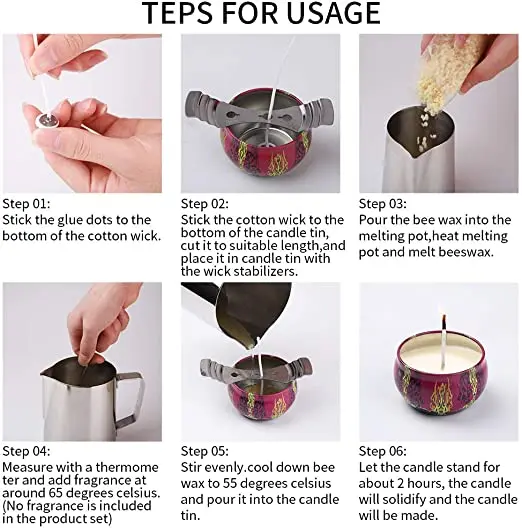 TEPS FOR USAGE

Step 01:
Stick the glue dots to the bottom of the cotton wick.

Step 02:
Stick the cotton wick to the bottom of the candle tin, cut it to suitable length,and place it in candle tin with the wick stabilizers.

Step 03:
Pour the bee wax into the melting pot,heat melting pot and melt beeswax.

Step 04:
Measure with a thermome ter and add fragrance at around 65 degrees celsius. (No fragrance is included in the product set)

Step 05:
Stir evenly.cool down bee wax to 55 degrees celsius and pour it into the candle tin.

Step 06:
Let the candle stand for about 2 hours, the candle will solidify and the candle will be made.