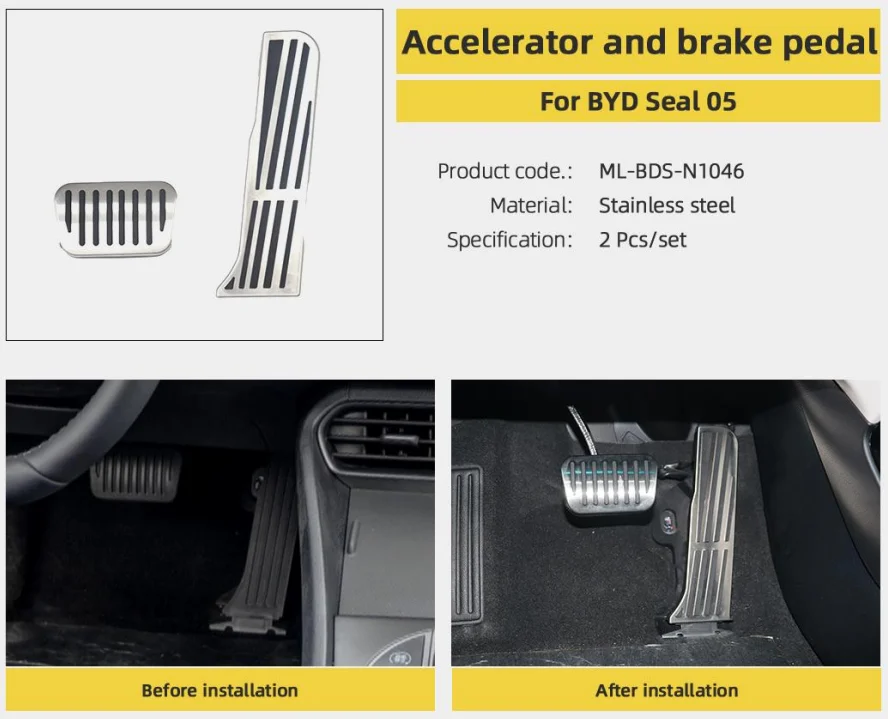 Accelerator and brake pedal

For BYD Seal 05

Product code.: ML-BDS-N1046
Material: Stainless steel
Specification: 2 Pcs/set

Before installation

After installation