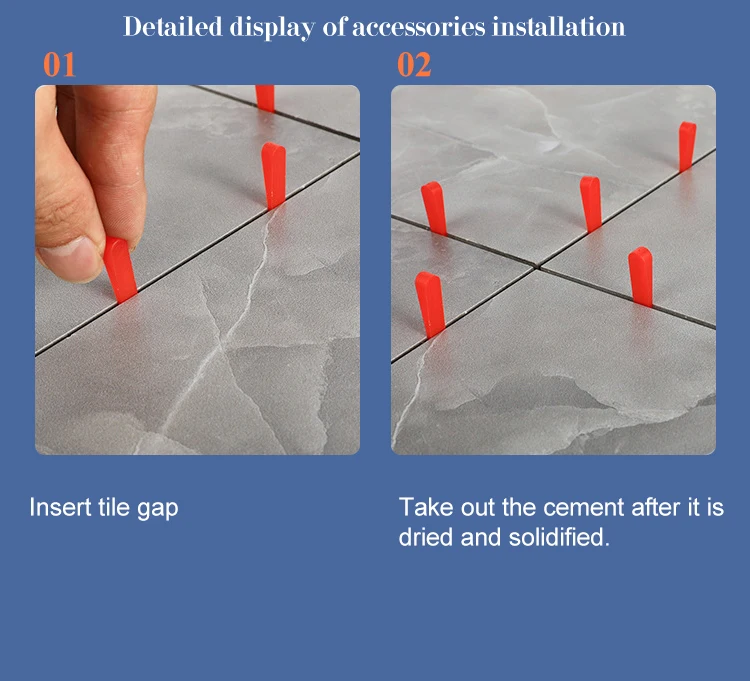 Detailed display of accessories installation

01

Insert tile gap

02

Take out the cement after it is dried and solidified.