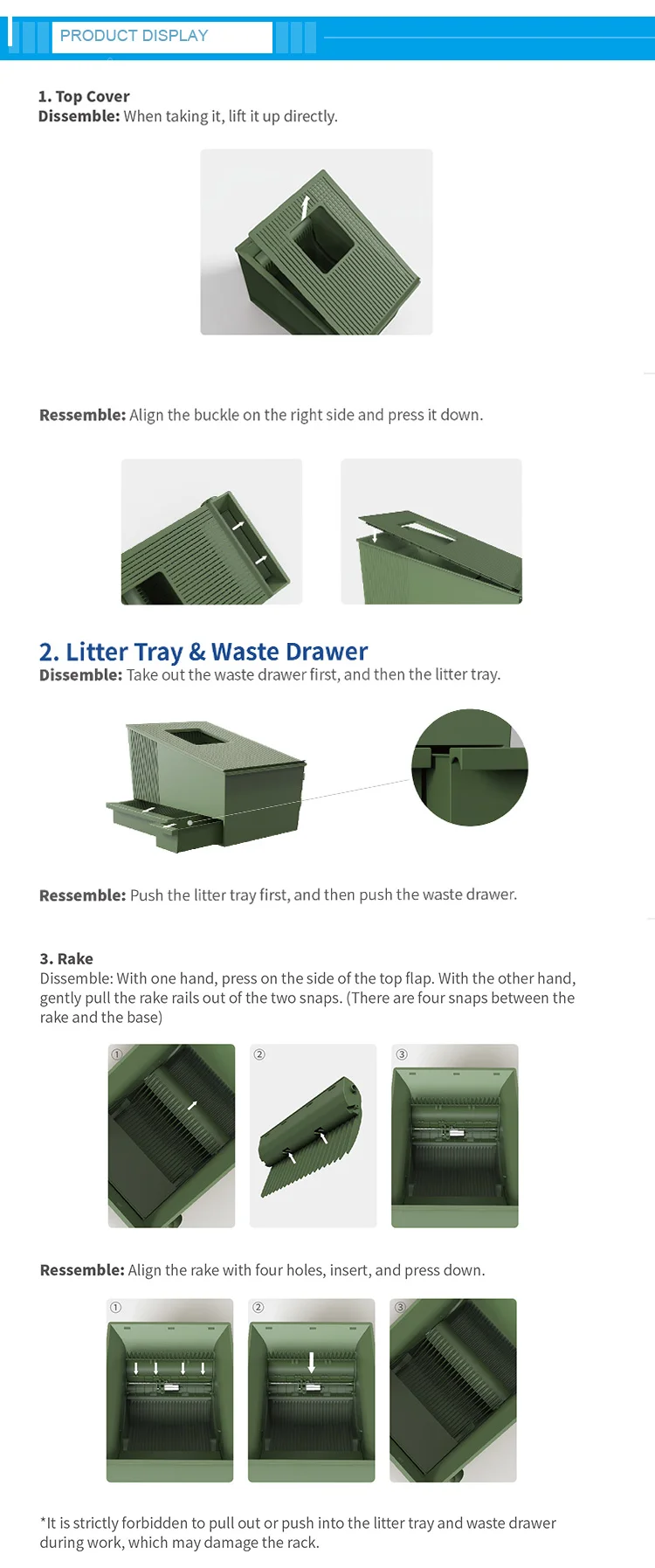 PRODUCT DISPLAY

1. Top Cover
Dissemble: When taking it, lift it up directly.

Ressemble: Align the buckle on the right side and press it down.

2. Litter Tray & Waste Drawer
Dissemble: Take out the waste drawer first, and then the litter tray.

Ressemble: Push the litter tray first, and then push the waste drawer.

3. Rake
Dissemble: With one hand, press on the side of the top flap. With the other hand, gently pull the rake rails out of the two snaps. (There are four snaps between the rake and the base)

①

②

③

Ressemble: Align the rake with four holes, insert, and press down.

①

②

③

*It is strictly forbidden to pull out or push into the litter tray and waste drawer during work, which may damage the rack.