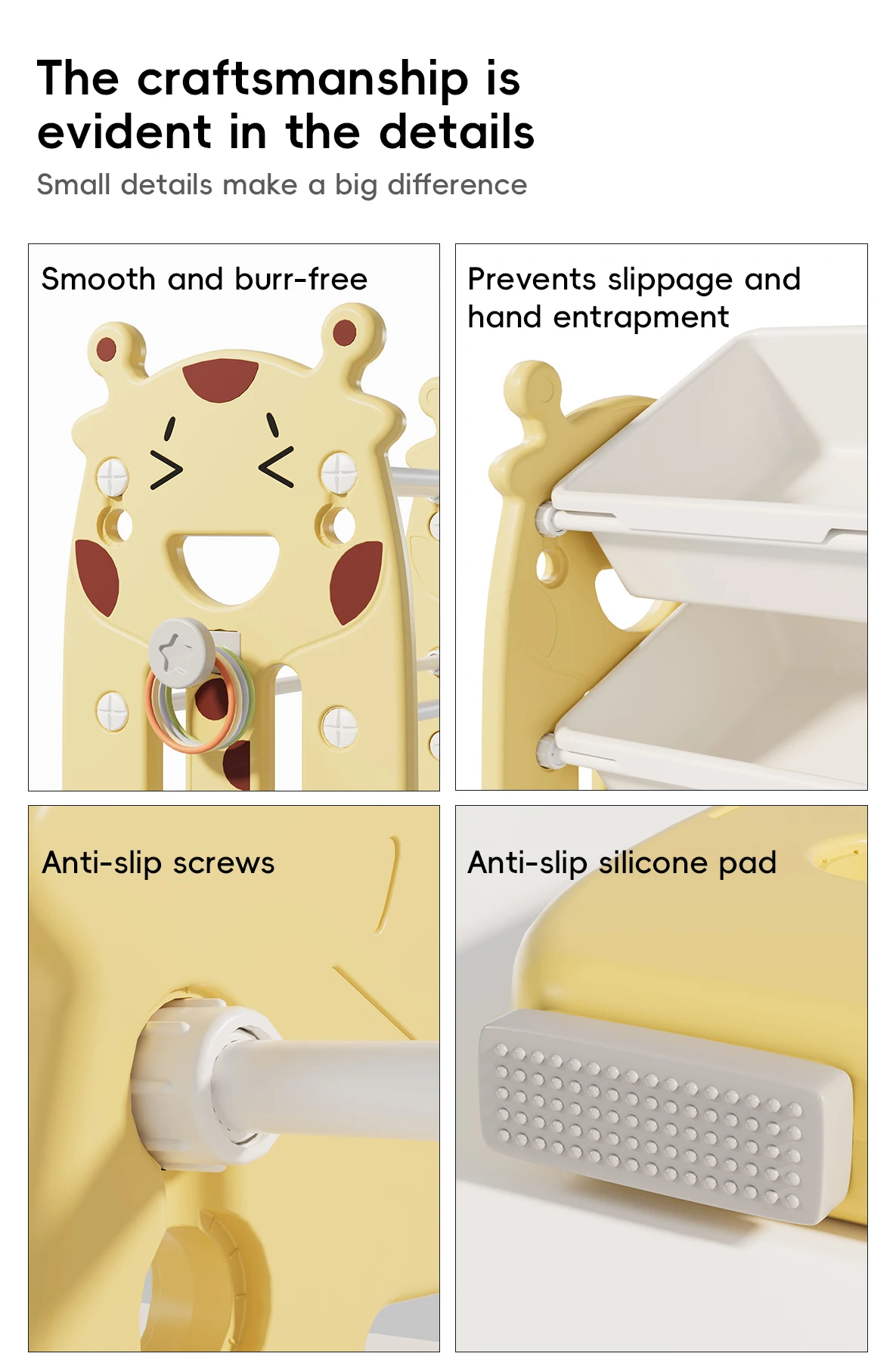 The craftsmanship is evident in the details

Small details make a big difference

Smooth and burr-free

Prevents slippage and hand entrapment

Anti-slip screws

Anti-slip silicone pad