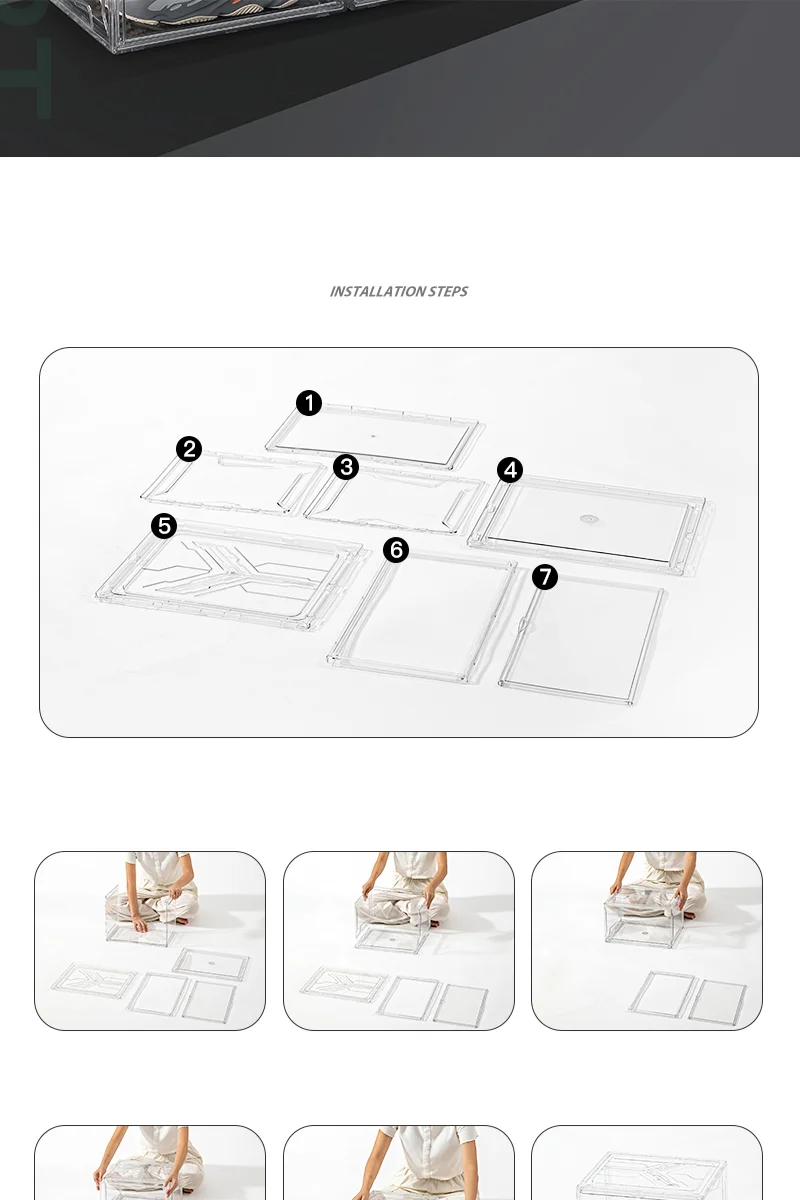 INSTALLATION STEPS

1
2
3
4
5
6
7