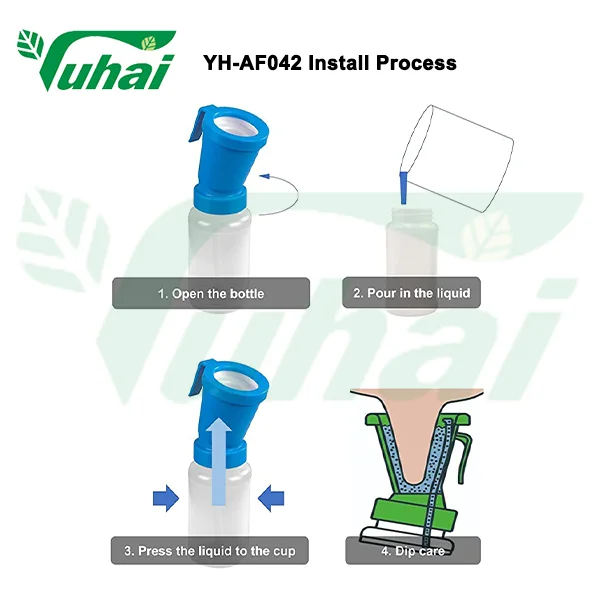 Yuhai

YH-AF042 Install Process

1. Open the bottle

2. Pour in the liquid

3. Press the liquid to the cup

4. Dip care