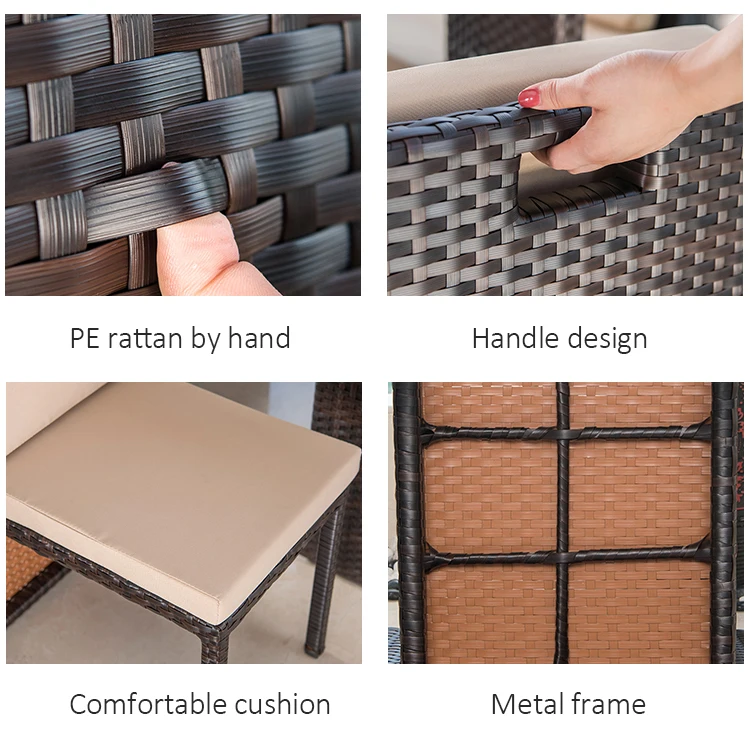 PE rattan by hand

Handle design

Comfortable cushion

Metal frame