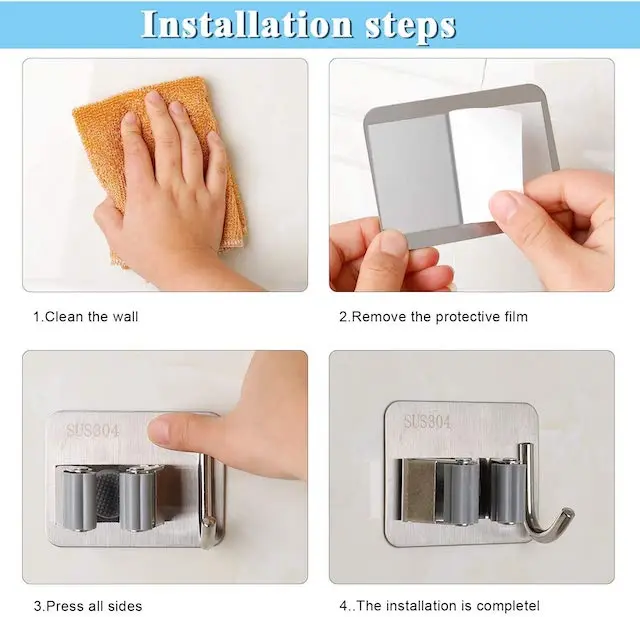 Installation steps

1.Clean the wall

2.Remove the protective film

SUS304

3.Press all sides

SUS304

4..The installation is completel