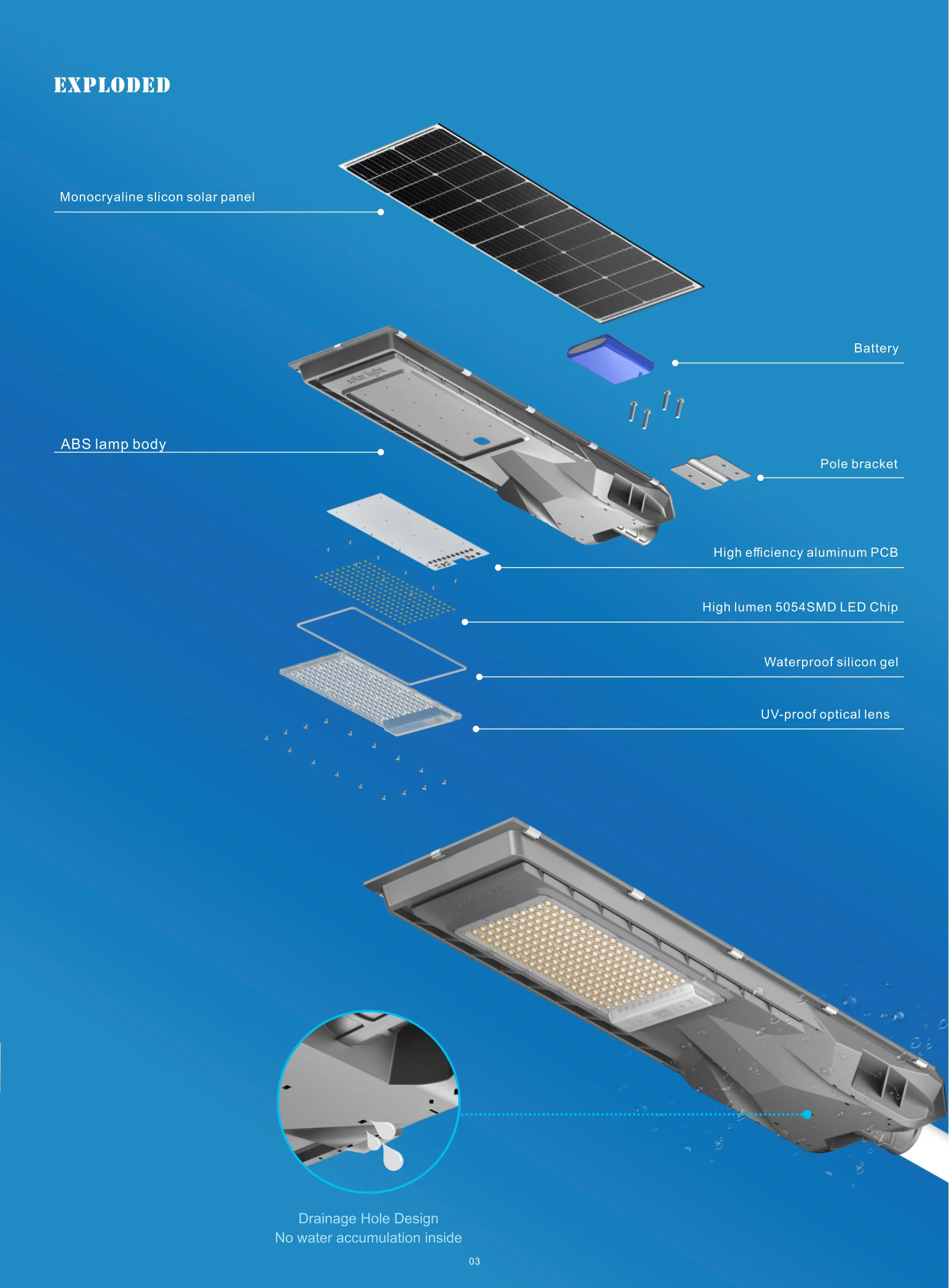 EXPLODED

Monocryaline slicon solar panel

Battery

ABS lamp body

solar light

Pole bracket

High efficiency aluminum PCB

High lumen 5054SMD LED Chip

Waterproof silicon gel

UV-proof optical lens

Drainage Hole Design
No water accumulation inside

03