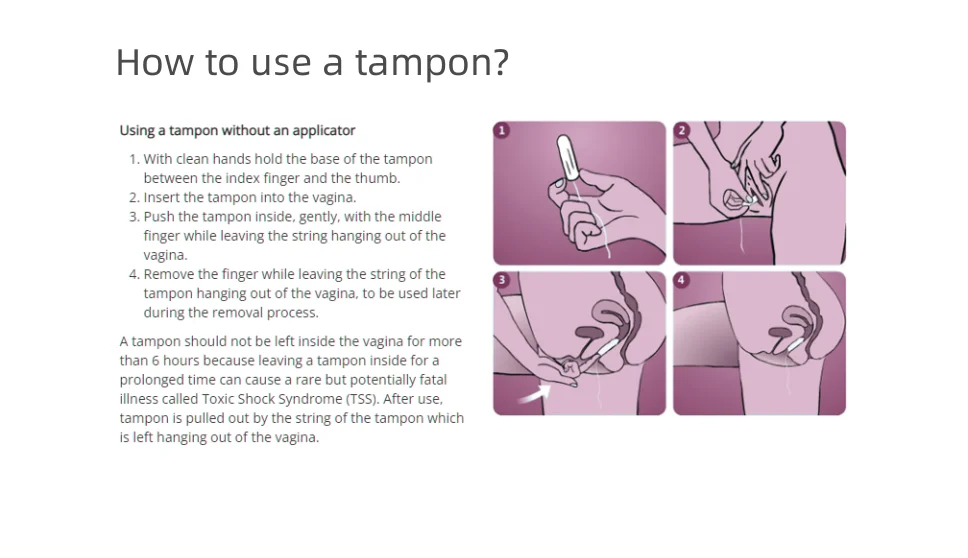 How to use a tampon?

Using a tampon without an applicator

1. With clean hands hold the base of the tampon between the index finger and the thumb.
2. Insert the tampon into the vagina.
3. Push the tampon inside, gently, with the middle finger while leaving the string hanging out of the vagina.
4. Remove the finger while leaving the string of the tampon hanging out of the vagina, to be used later during the removal process.

A tampon should not be left inside the vagina for more than 6 hours because leaving a tampon inside for a prolonged time can cause a rare but potentially fatal illness called Toxic Shock Syndrome (TSS). After use, tampon is pulled out by the string of the tampon which is left hanging out of the vagina.

1

2

3

4