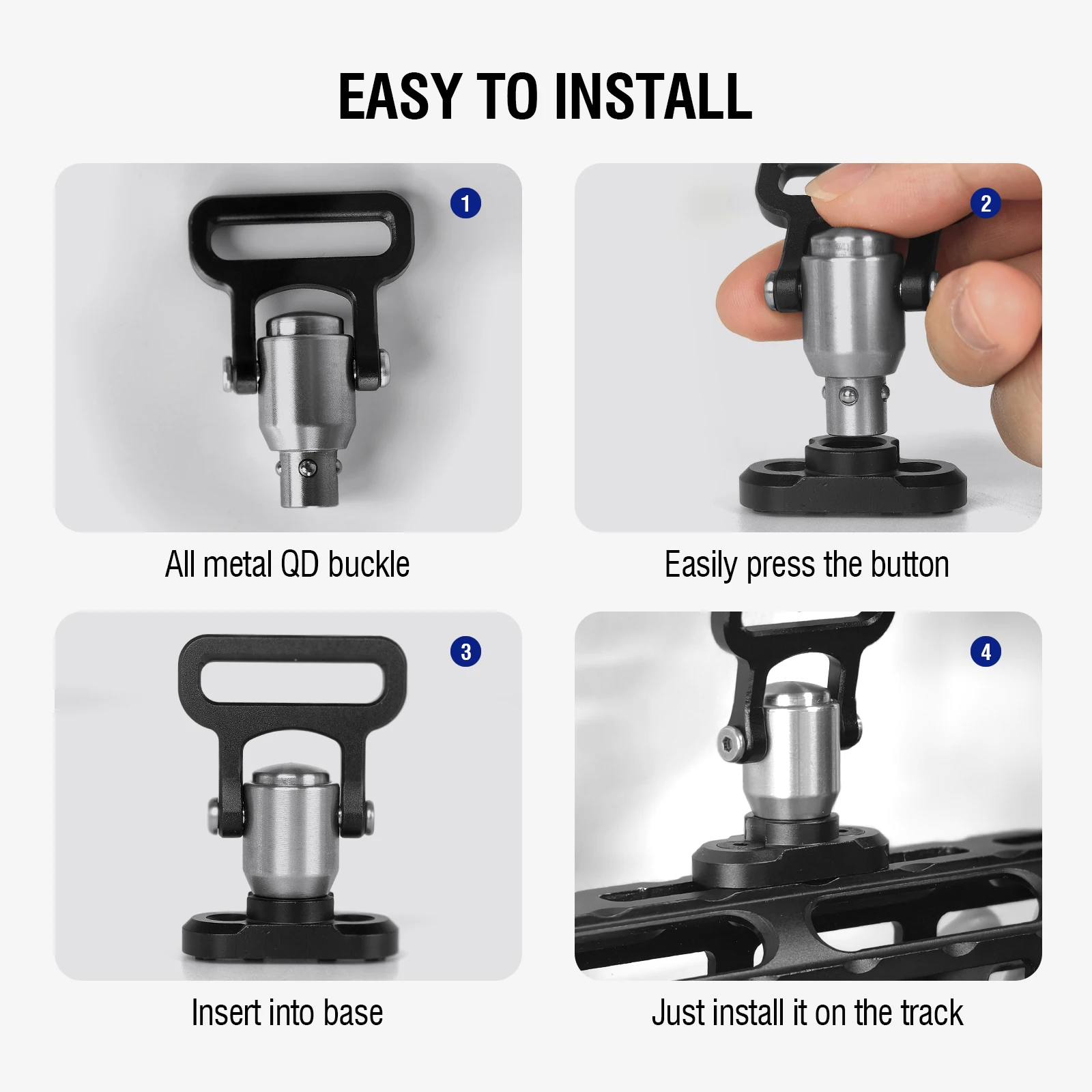 EASY TO INSTALL

1

All metal QD buckle

2

Easily press the button

3

Insert into base

4

Just install it on the track