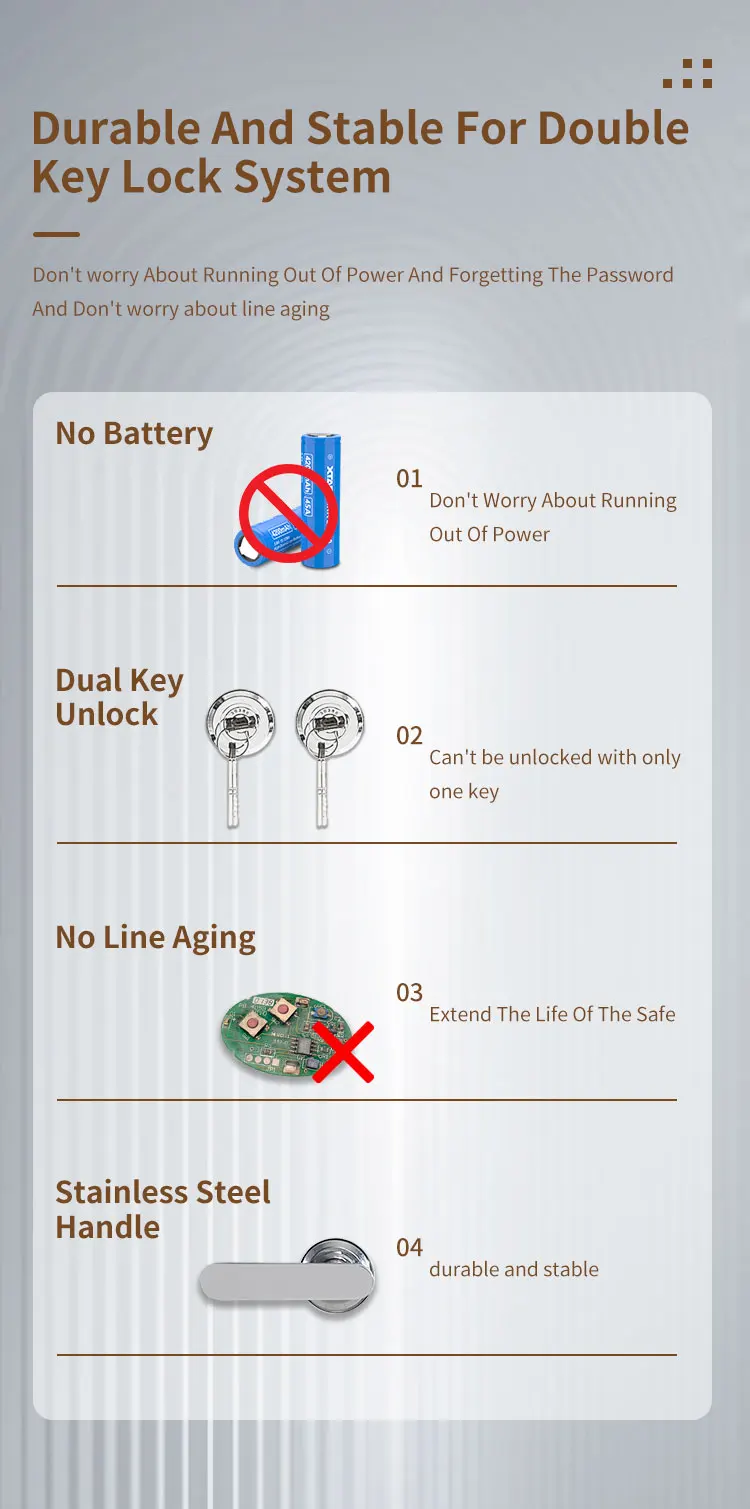 Durable And Stable For Double Key Lock System

Don't worry About Running Out Of Power And Forgetting The Password And Don't worry about line aging

No Battery

01
Don't Worry About Running Out Of Power

Dual Key Unlock

02
Can't be unlocked with only one key

No Line Aging

03
Extend The Life Of The Safe

Stainless Steel Handle

04
durable and stable