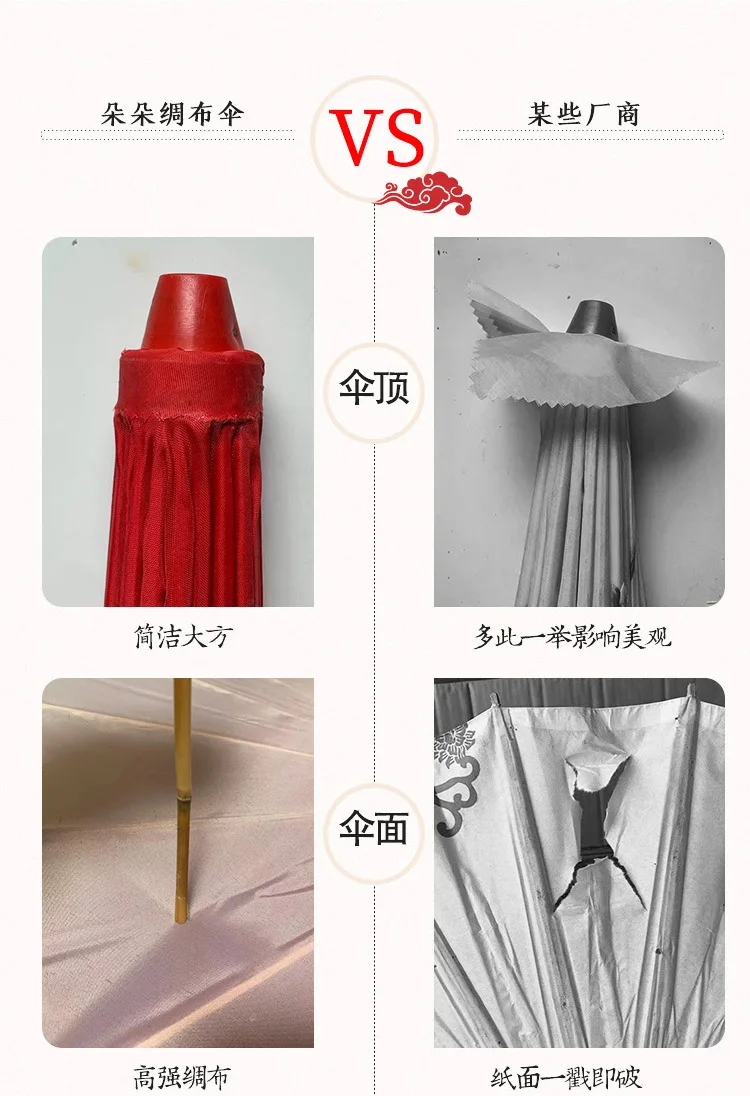 朵朵绸布伞

VS

某些厂商

伞顶

简洁大方

多此一举影响美观

伞面

高强绸布

纸面一戳即破