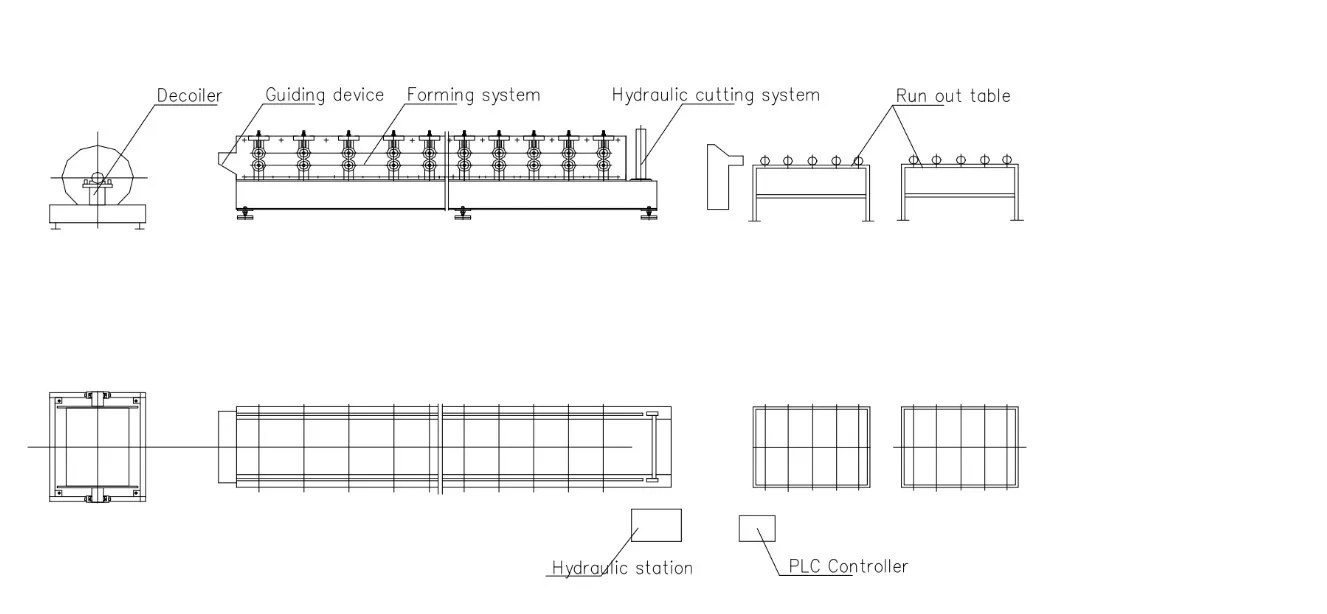 Decoiler
Guiding device
Forming system
Hydraulic cutting system
Run out table

Hydraulic station
PLC Controller