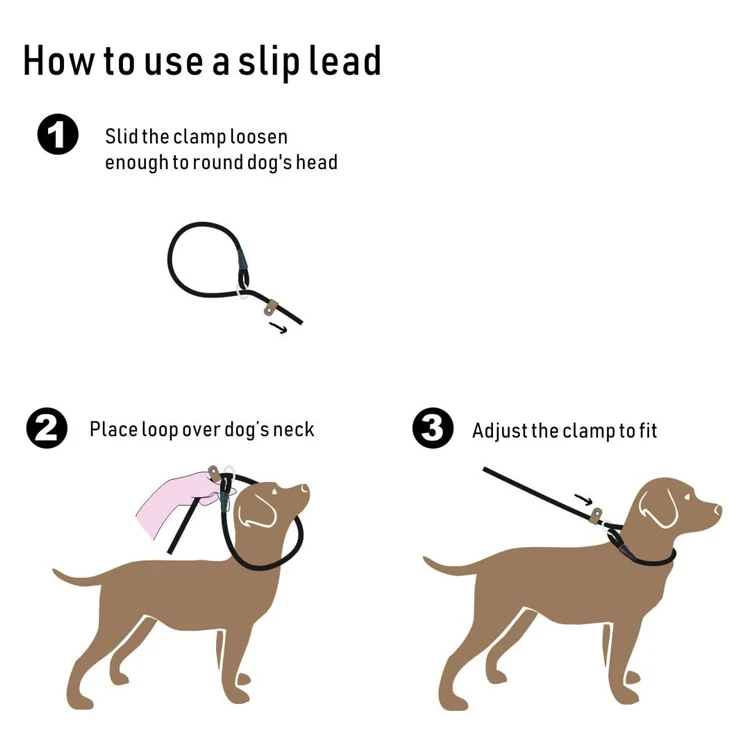 How to use a slip lead

1 Slid the clamp loosen enough to round dog's head

2 Place loop over dog's neck

3 Adjust the clamp to fit