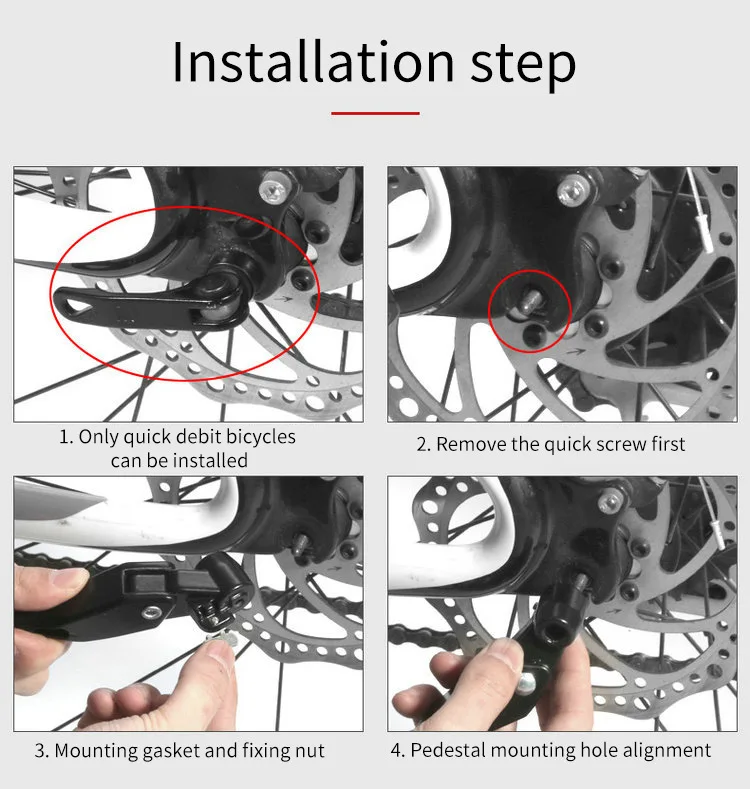 Installation step

1. Only quick debit bicycles can be installed

2. Remove the quick screw first

3. Mounting gasket and fixing nut

4. Pedestal mounting hole alignment