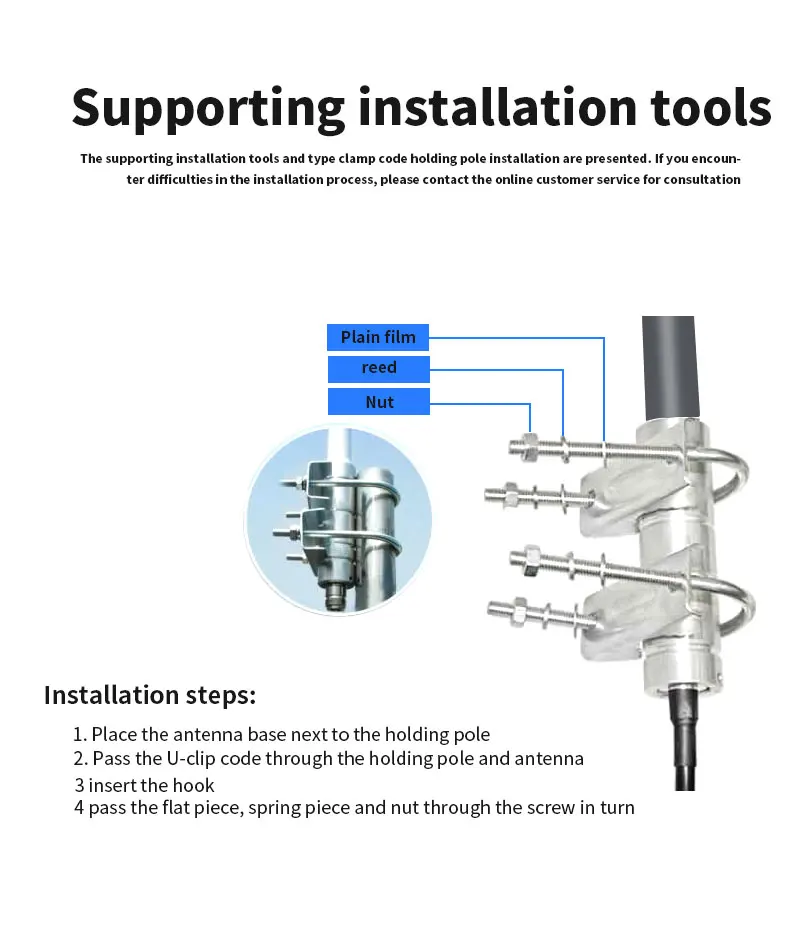 Supporting installation tools

The supporting installation tools and type clamp code holding pole installation are presented. If you encounter difficulties in the installation process, please contact the online customer service for consultation

Plain film
reed
Nut

Installation steps:

1. Place the antenna base next to the holding pole
2. Pass the U-clip code through the holding pole and antenna
3 insert the hook
4 pass the flat piece, spring piece and nut through the screw in turn