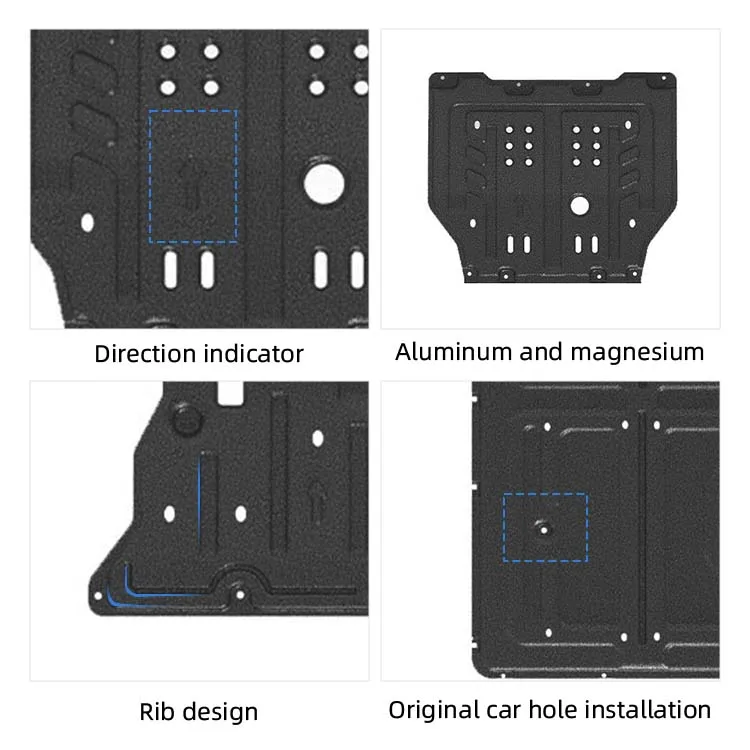 Direction indicator

Aluminum and magnesium

Rib design

Original car hole installation