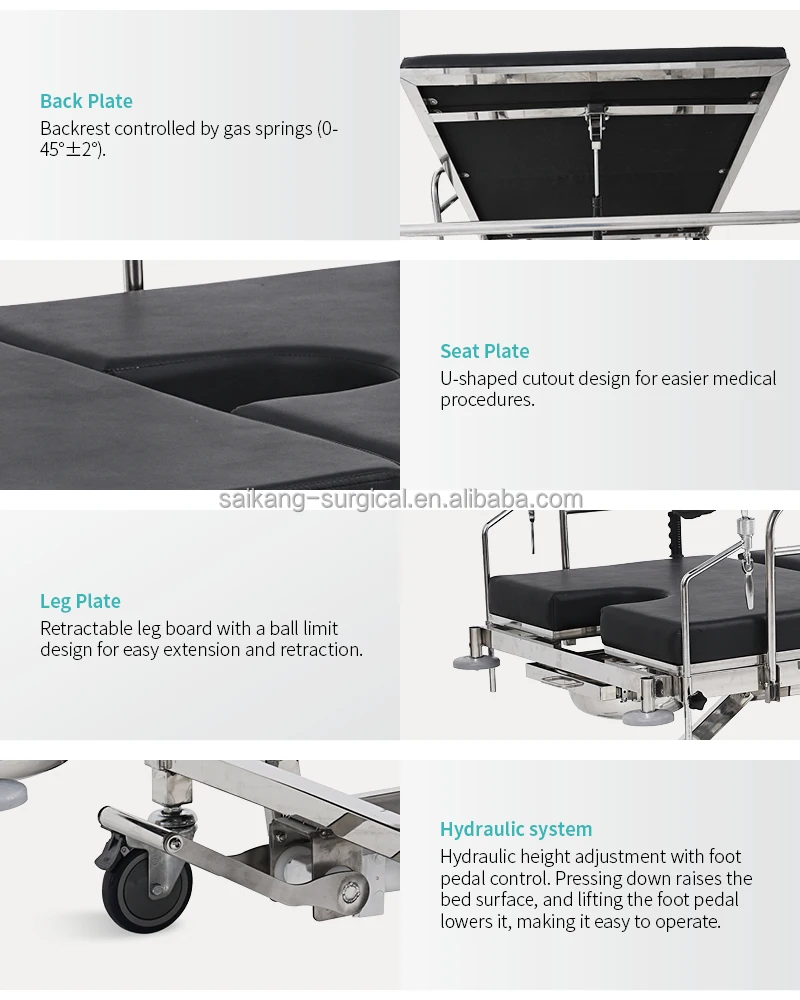 Back Plate
Backrest controlled by gas springs (0-45°±2°).

Seat Plate
U-shaped cutout design for easier medical procedures.

saikang-surgical.en.alibaba.com

Leg Plate
Retractable leg board with a ball limit design for easy extension and retraction.

Hydraulic system
Hydraulic height adjustment with foot pedal control. Pressing down raises the bed surface, and lifting the foot pedal lowers it, making it easy to operate.