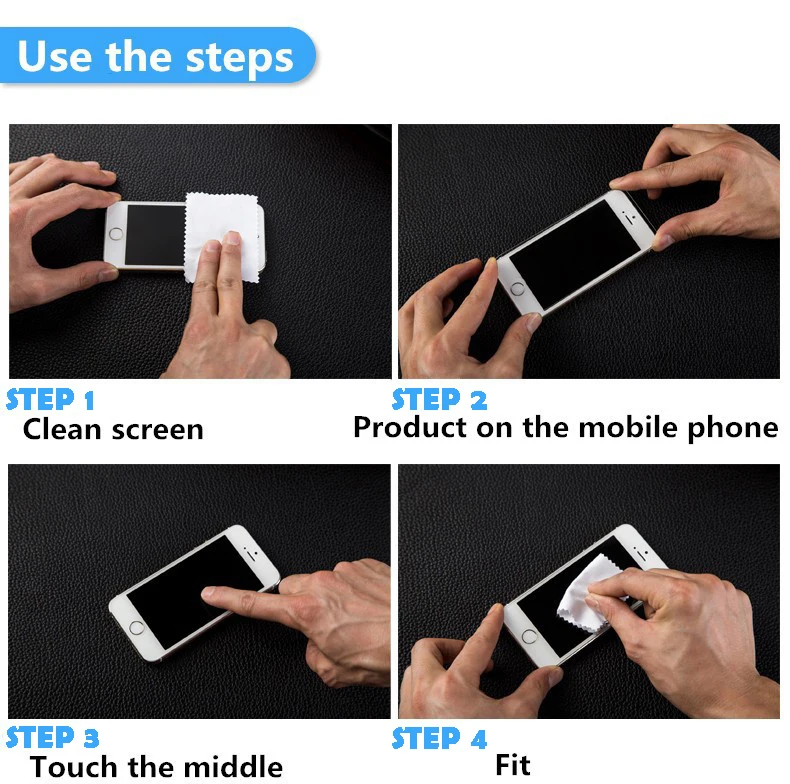 Use the steps

STEP 1
Clean screen

STEP 2
Product on the mobile phone

STEP 3
Touch the middle

STEP 4
Fit