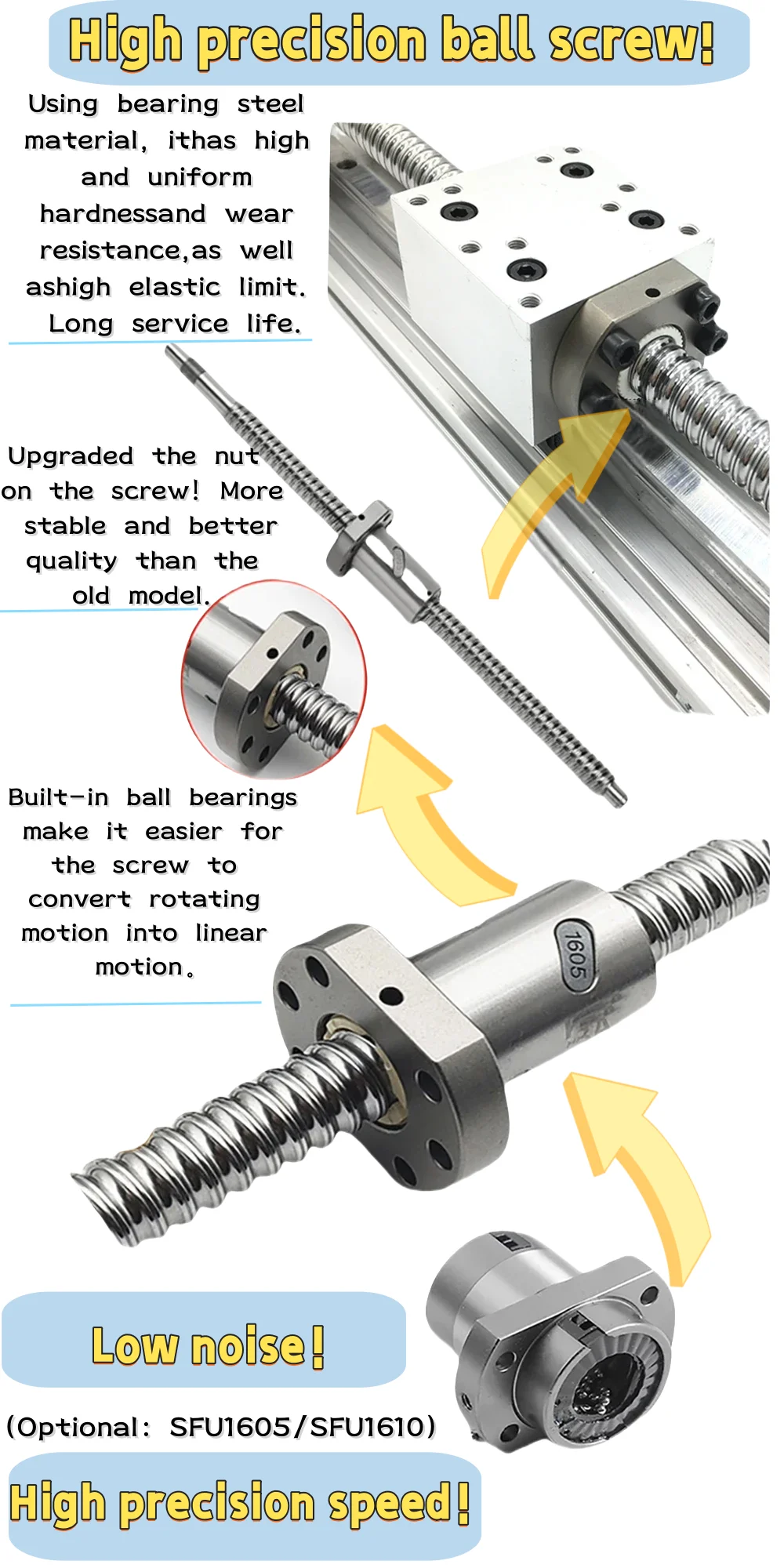 High precision ball screw!

Using bearing steel material, ithas high and uniform hardnessand wear resistance,as well ashigh elastic limit. Long service life.

Upgraded the nut on the screw! More stable and better quality than the old model.

Built-in ball bearings make it easier for the screw to convert rotating motion into linear motion。

1605

Low noise!

(Optional: SFU1605/SFU1610)

High precision speed!