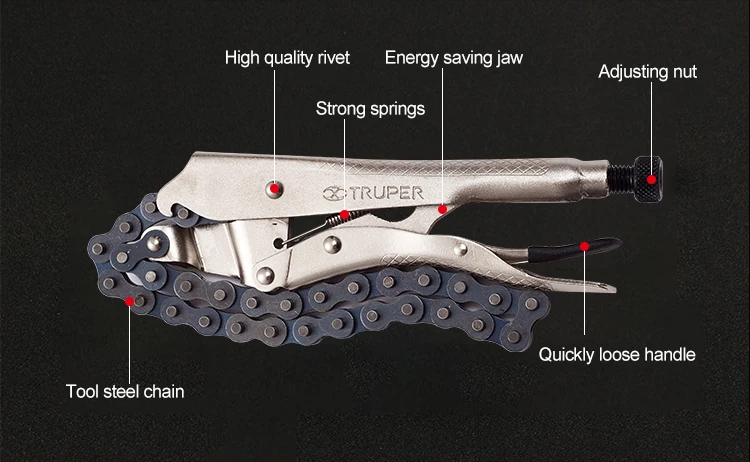 High quality rivet

Energy saving jaw

Adjusting nut

Strong springs

TRUPER

Quickly loose handle

Tool steel chain