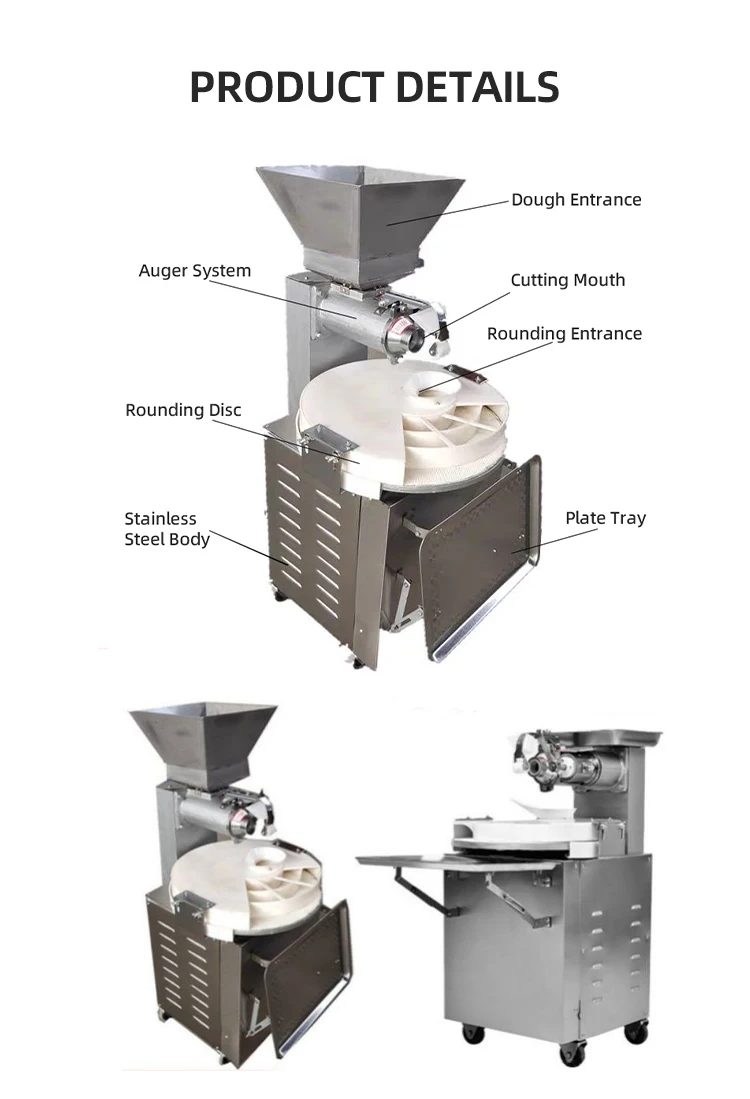 PRODUCT DETAILS

Dough Entrance

Auger System

Cutting Mouth

Rounding Entrance

Rounding Disc

Stainless Steel Body

Plate Tray