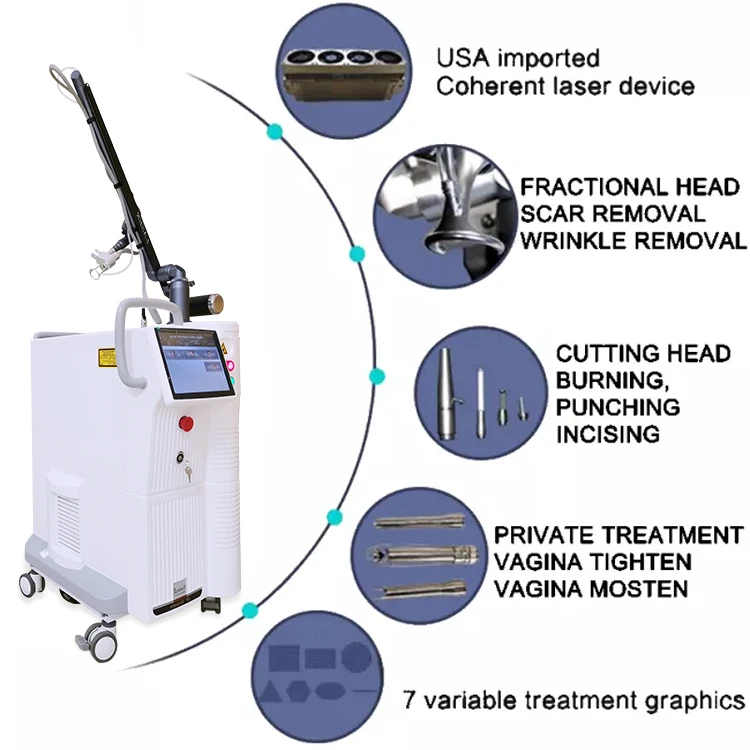 USA imported
Coherent laser device

FRACTIONAL HEAD
SCAR REMOVAL
WRINKLE REMOVAL

CUTTING HEAD
BURNING,
PUNCHING
INCISING

PRIVATE TREATMENT
VAGINA TIGHTEN
VAGINA MOSTEN

7 variable treatment graphics