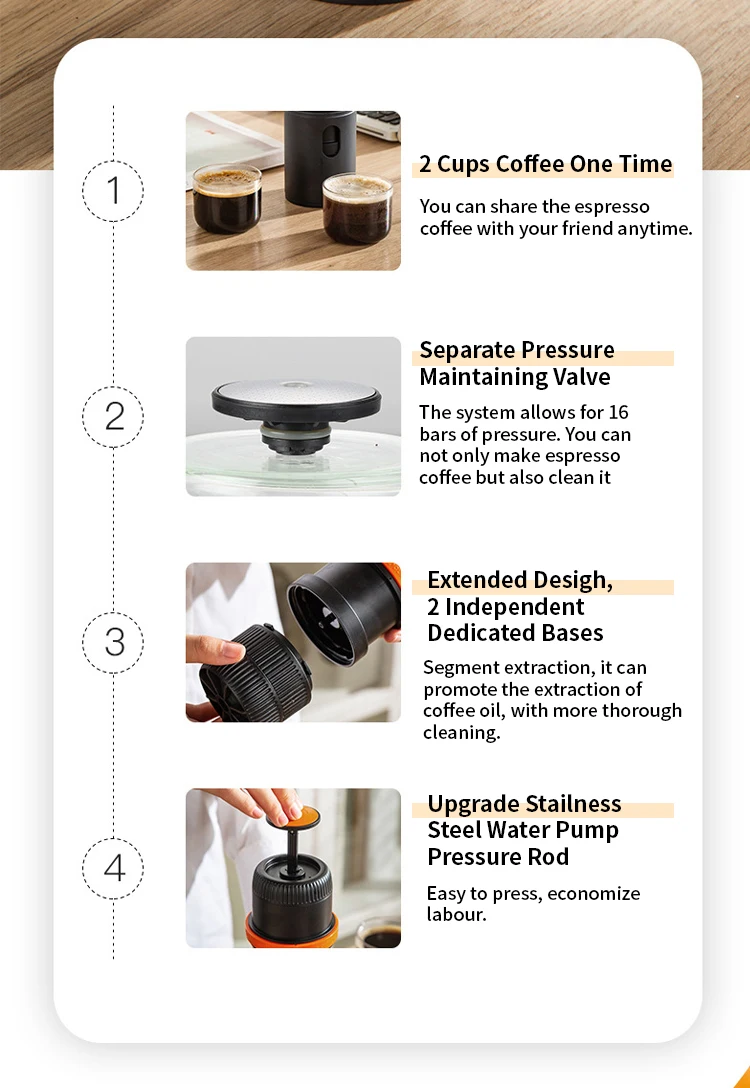 1

2 Cups Coffee One Time

You can share the espresso coffee with your friend anytime.

2

Separate Pressure Maintaining Valve

The system allows for 16 bars of pressure. You can not only make espresso coffee but also clean it

3

Extended Desigh, 2 Independent Dedicated Bases

Segment extraction, it can promote the extraction of coffee oil, with more thorough cleaning.

4

Upgrade Stailness Steel Water Pump Pressure Rod

Easy to press, economize labour.